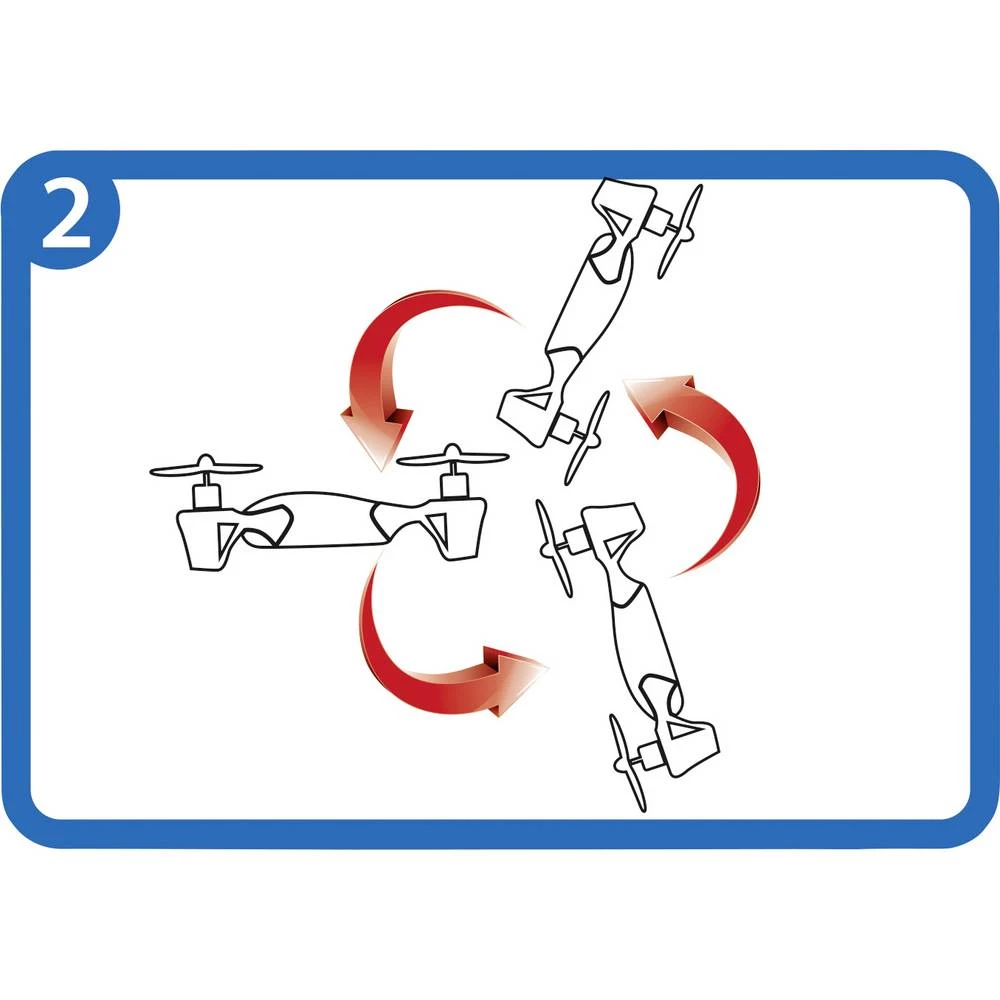 2