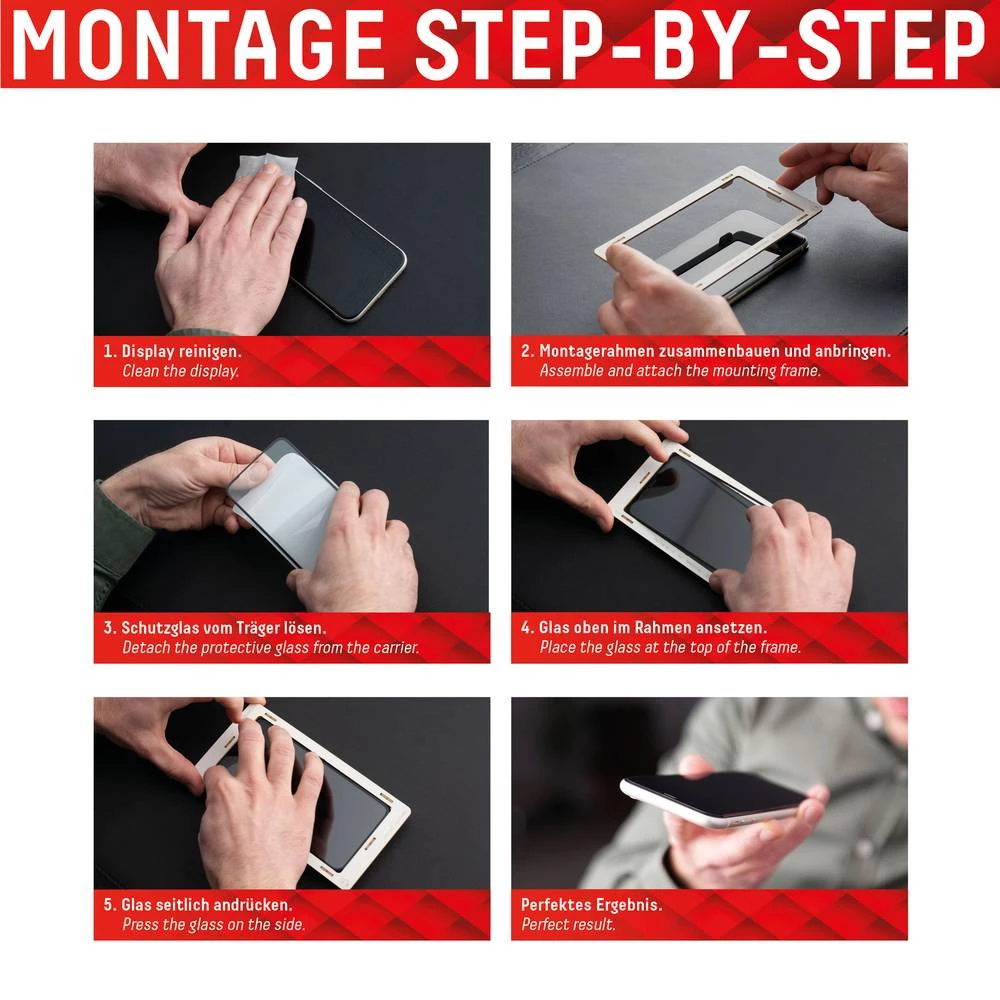 MONTAGE STEP-BY-STEP

1. Display reinigen.
Clean the display.

2. Montagerahmen zusammenbauen und anbringen.
Assemble and attach the mounting frame.

3. Schutzglas vom Träger lösen.
Detach the protective glass from the carrier.

4. Glas oben im Rahmen ansetzen.
Place the glass at the top of the frame.

5. Glas seitlich andrücken.
Press the glass on the side.

Perfektes Ergebnis.
Perfect result.