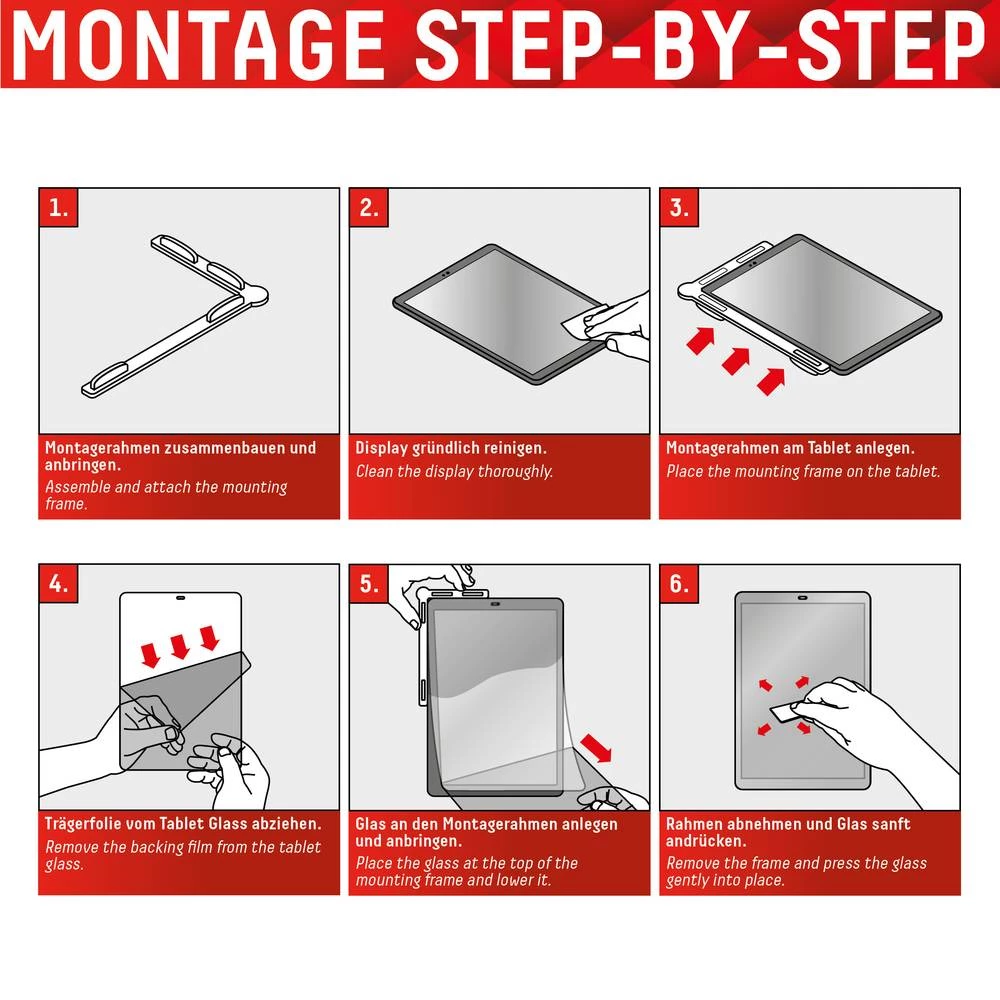 MONTAGE STEP-BY-STEP

1.

Montagerahmen zusammenbauen und anbringen.
Assemble and attach the mounting frame.

2.

Display gründlich reinigen.
Clean the display thoroughly.

3.

Montagerahmen am Tablet anlegen.
Place the mounting frame on the tablet.

4.

Trägerfolie vom Tablet Glass abziehen.
Remove the backing film from the tablet glass.

5.

Glas an den Montagerahmen anlegen und anbringen.
Place the glass at the top of the mounting frame and lower it.

6.

Rahmen abnehmen und Glas sanft andrücken.
Remove the frame and press the glass gently into place.