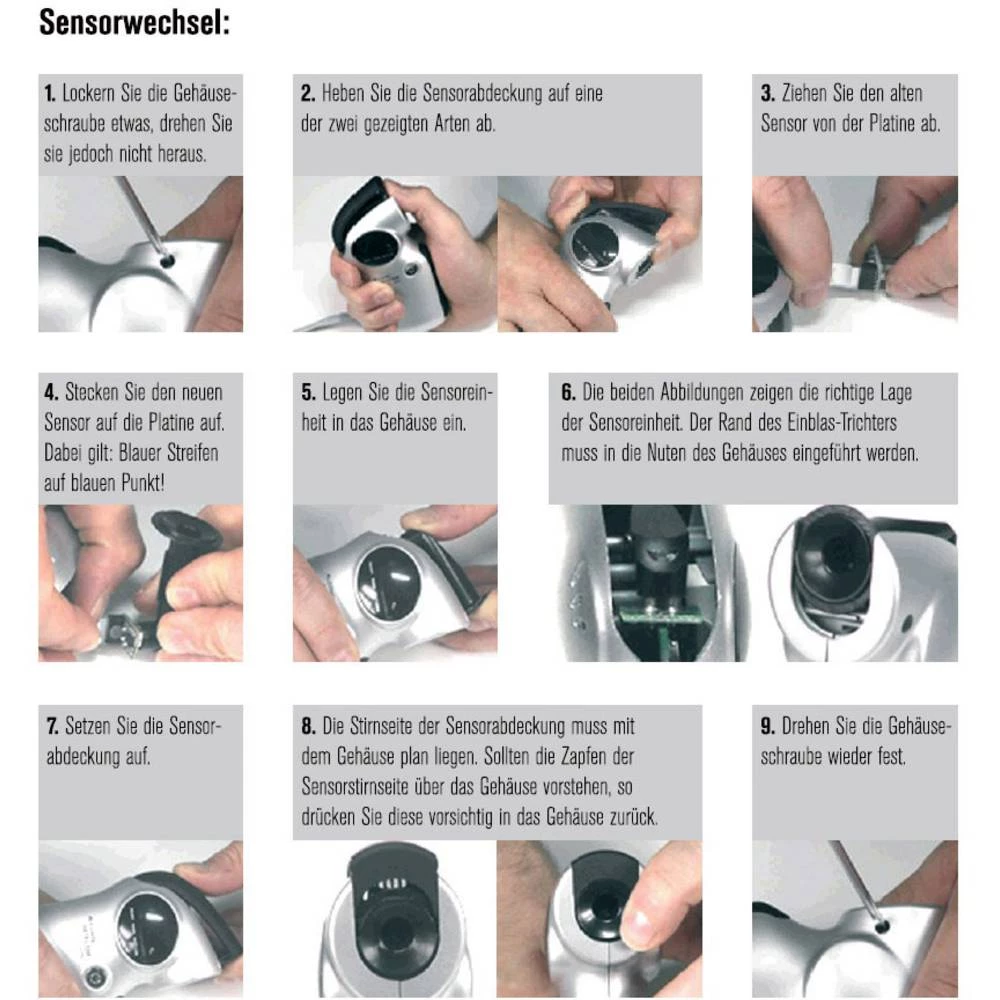 Sensorwechsel:

1. Lockern Sie die Gehäuseschraube etwas, drehen Sie sie jedoch nicht heraus.

2. Heben Sie die Sensorabdeckung auf eine der zwei gezeigten Arten ab.

3. Ziehen Sie den alten Sensor von der Platine ab.

4. Stecken Sie den neuen Sensor auf die Platine auf. Dabei gilt: Blauer Streifen auf blauen Punkt!

5. Legen Sie die Sensoreinheit in das Gehäuse ein.

6. Die beiden Abbildungen zeigen die richtige Lage der Sensoreinheit. Der Rand des Einblas-Trichters muss in die Nuten des Gehäuses eingeführt werden.

7. Setzen Sie die Sensorabdeckung auf.

8. Die Stirnseite der Sensorabdeckung muss mit dem Gehäuse plan liegen. Sollten die Zapfen der Sensorstirnseite über das Gehäuse vorstehen, so drücken Sie diese vorsichtig in das Gehäuse zurück.

9. Drehen Sie die Gehäuseschraube wieder fest.