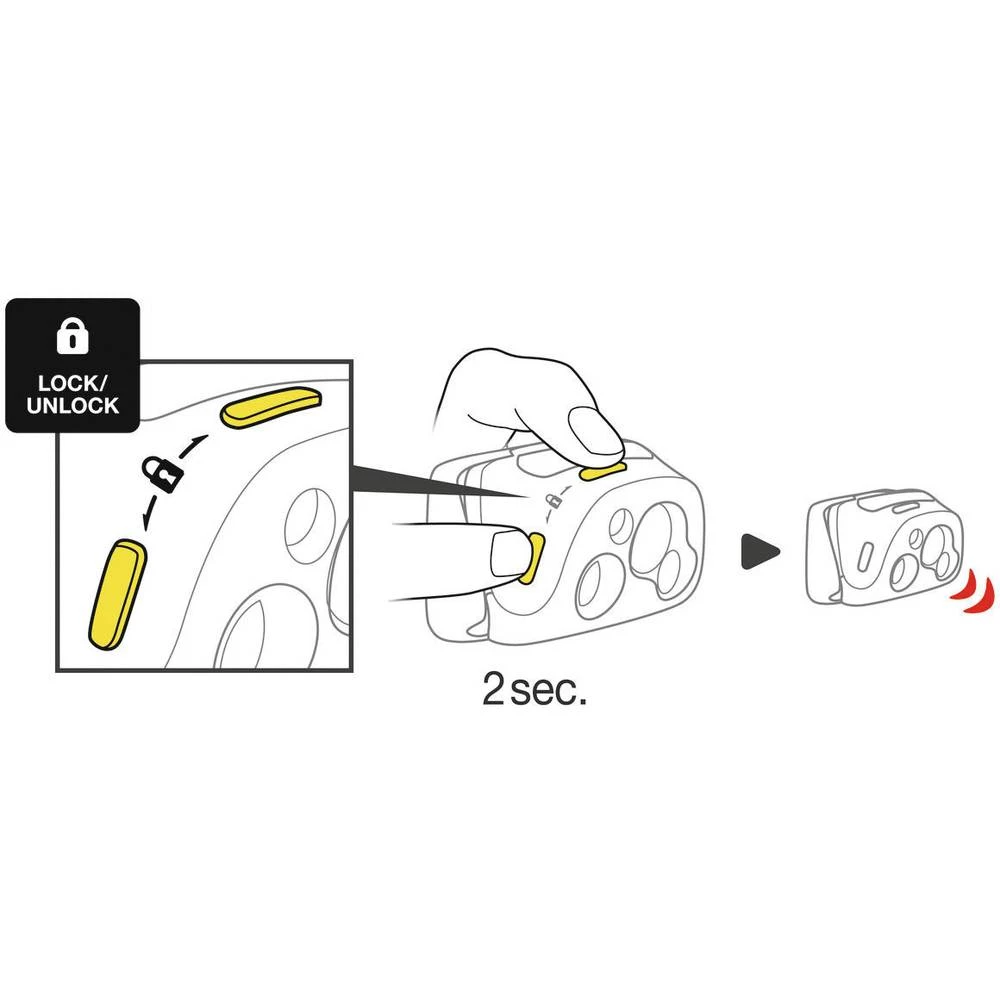 LOCK/
UNLOCK

2 sec.