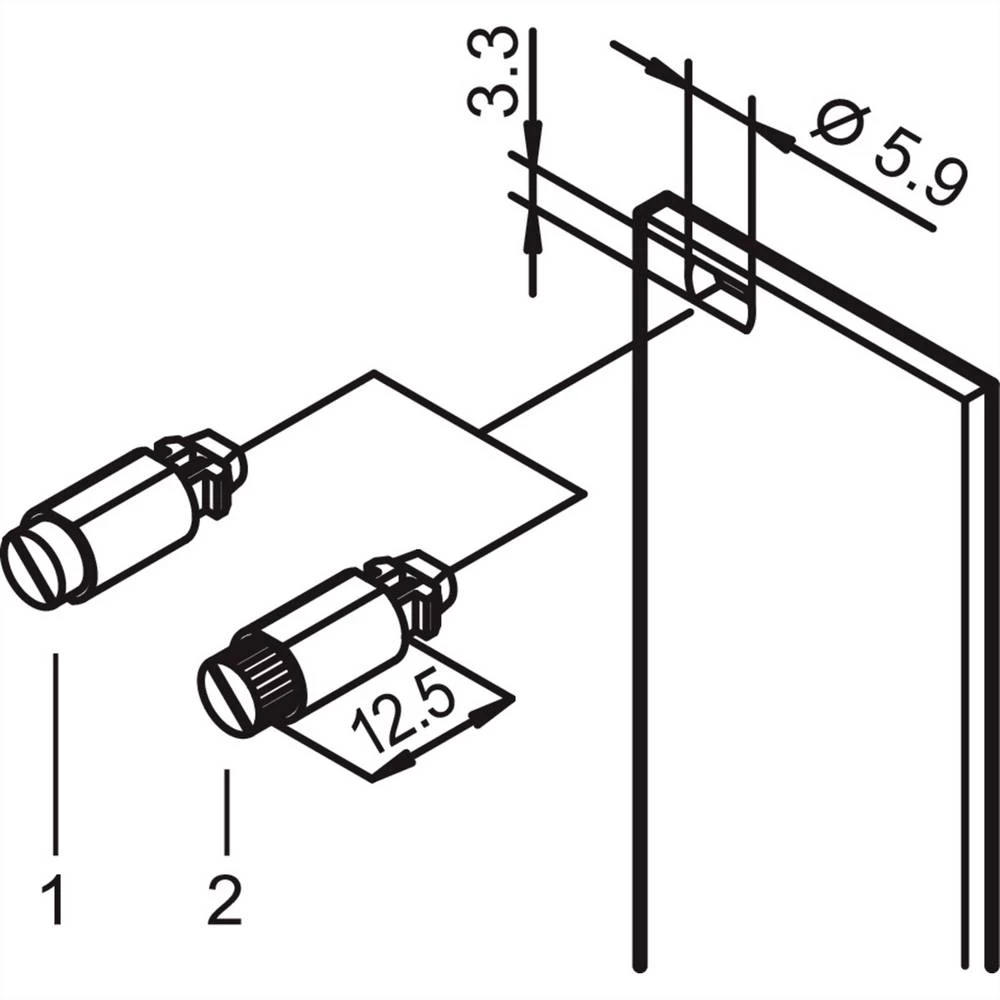 3.3
Ø 5.9
12.5
1
2