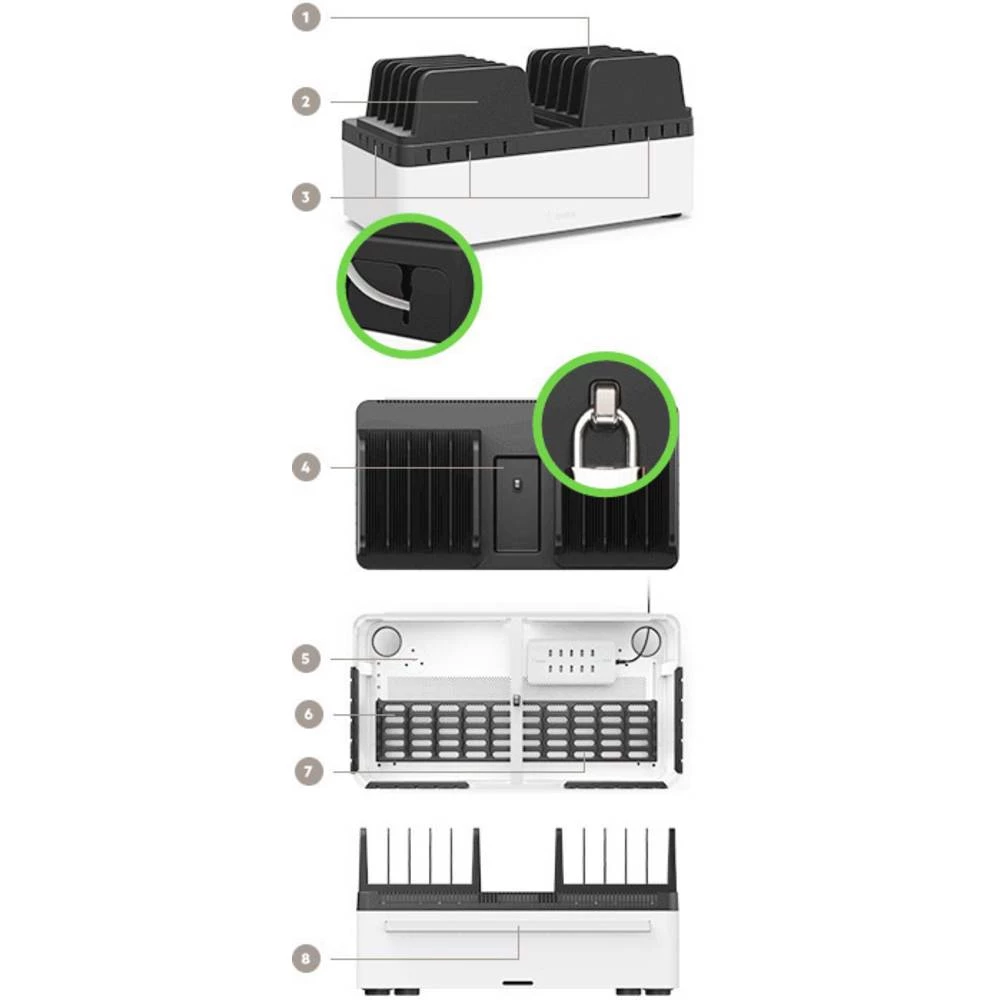 1
2
3
4
5
6
7
8