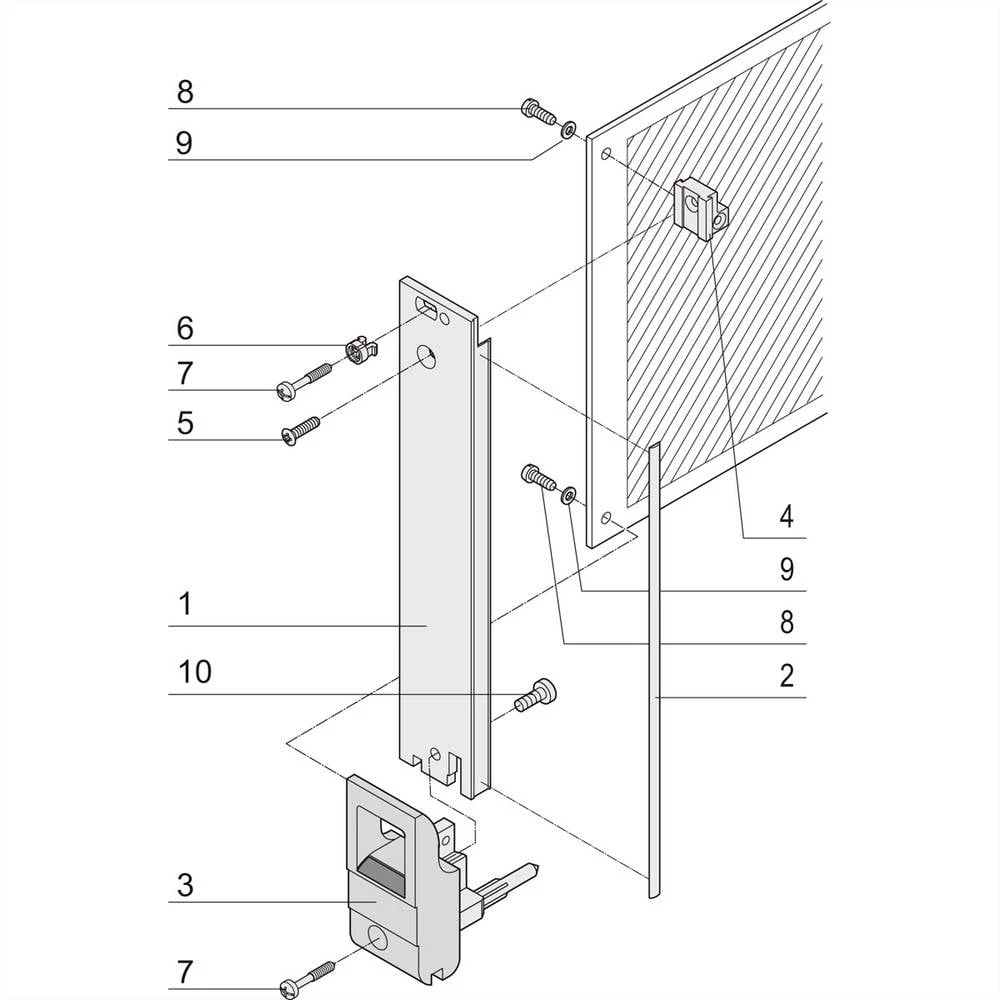 8
9
6
7
5
1
10
3
7
4
9
8
2