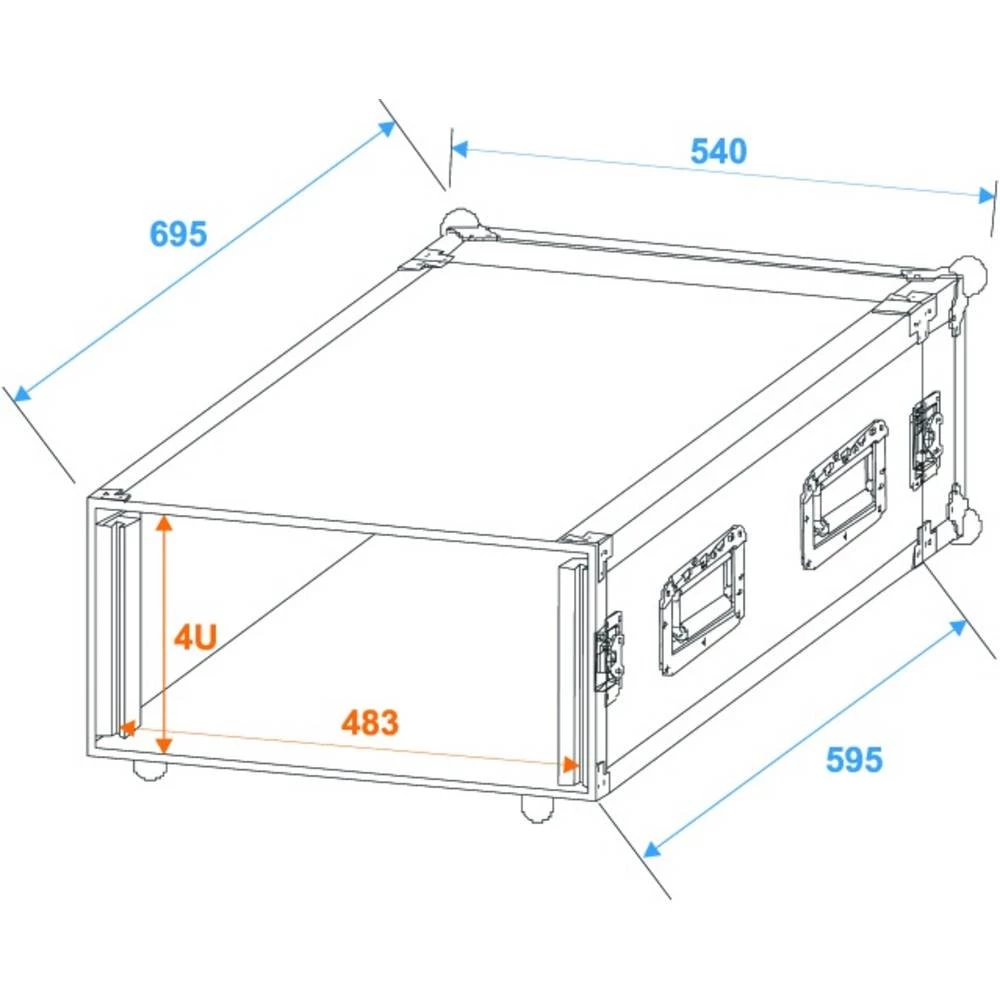 695

540

4U

483

595