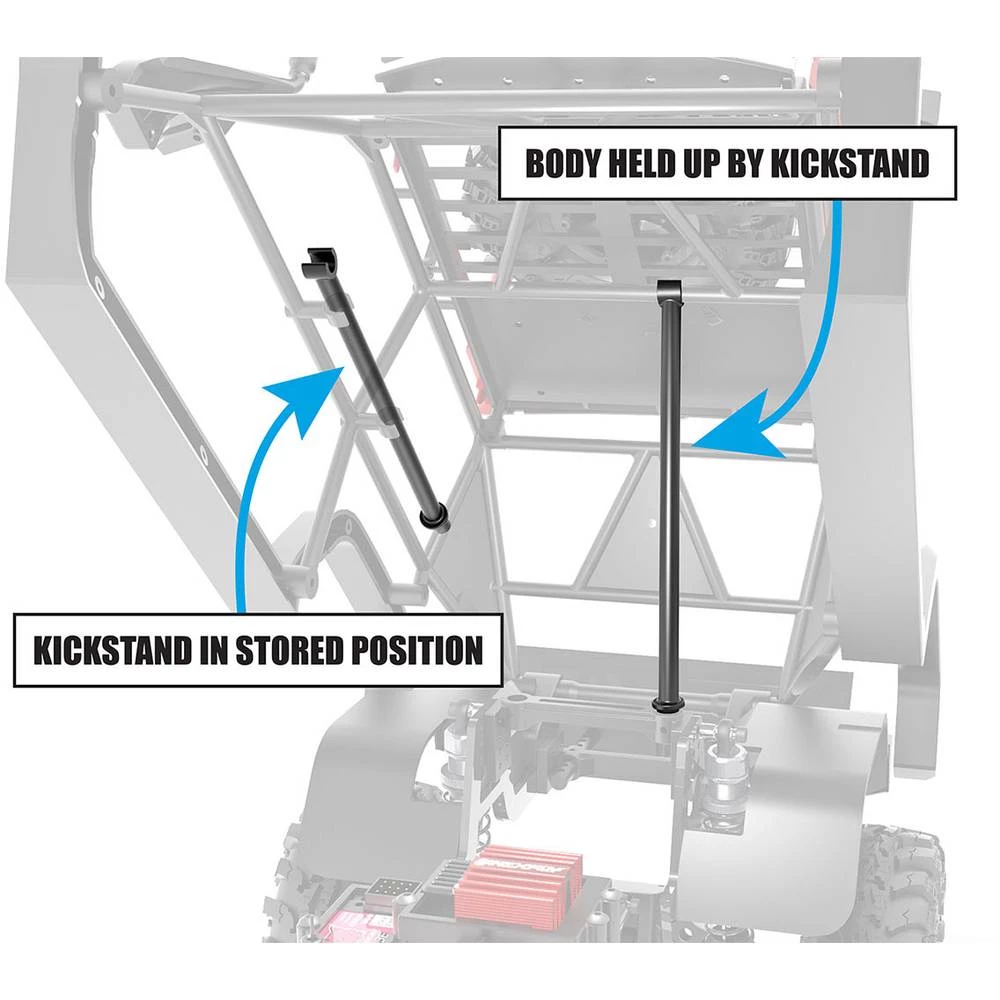 BODY HELD UP BY KICKSTAND

KICKSTAND IN STORED POSITION