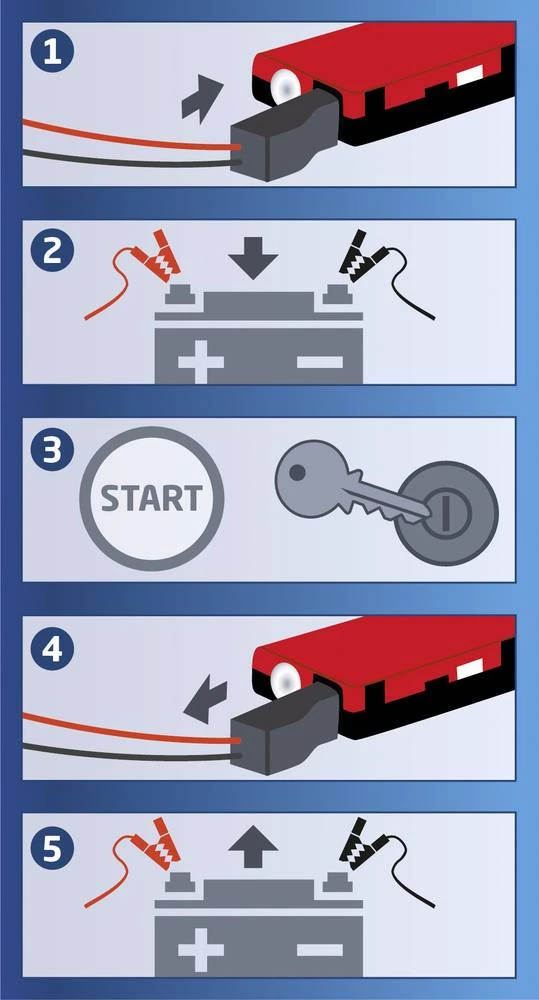 1

2

+ −

3

START

4

5

+ −