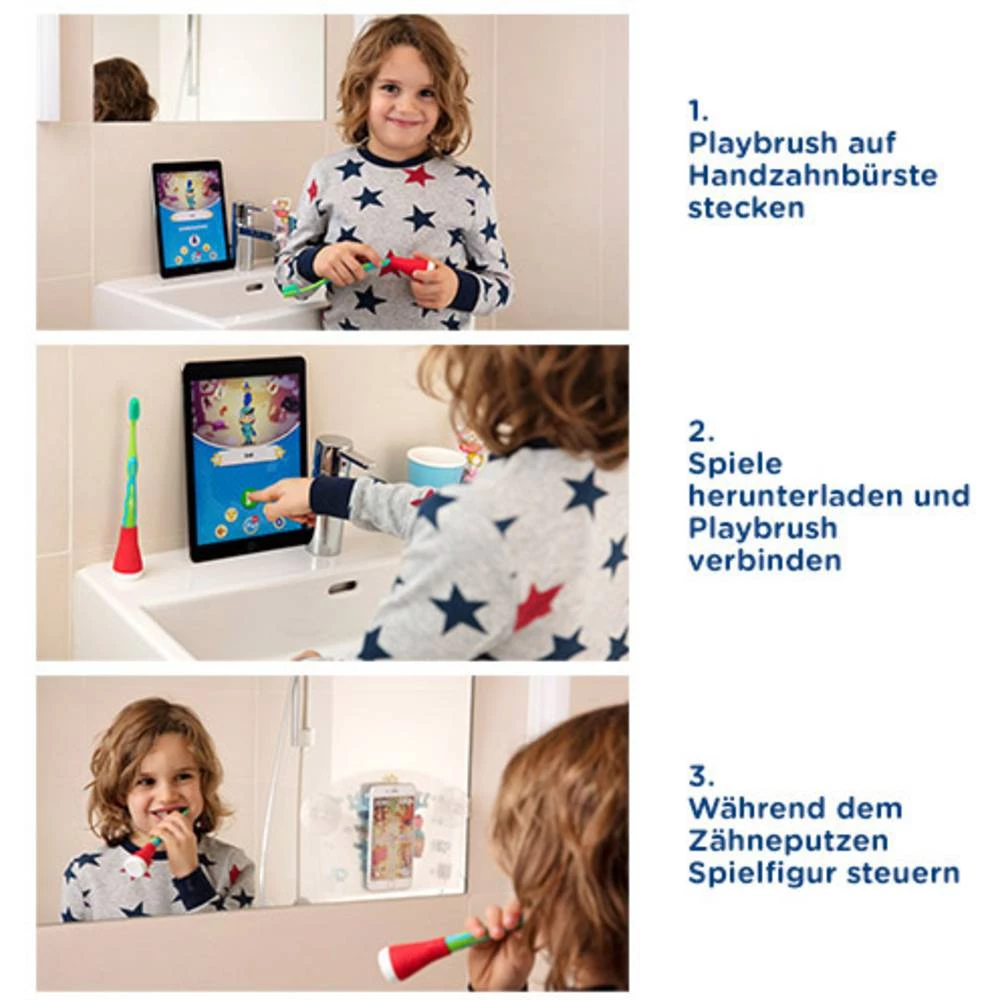 1.
Playbrush auf Handzahnbürste stecken

2.
Spiele herunterladen und Playbrush verbinden

3.
Während dem Zähneputzen Spielfigur steuern