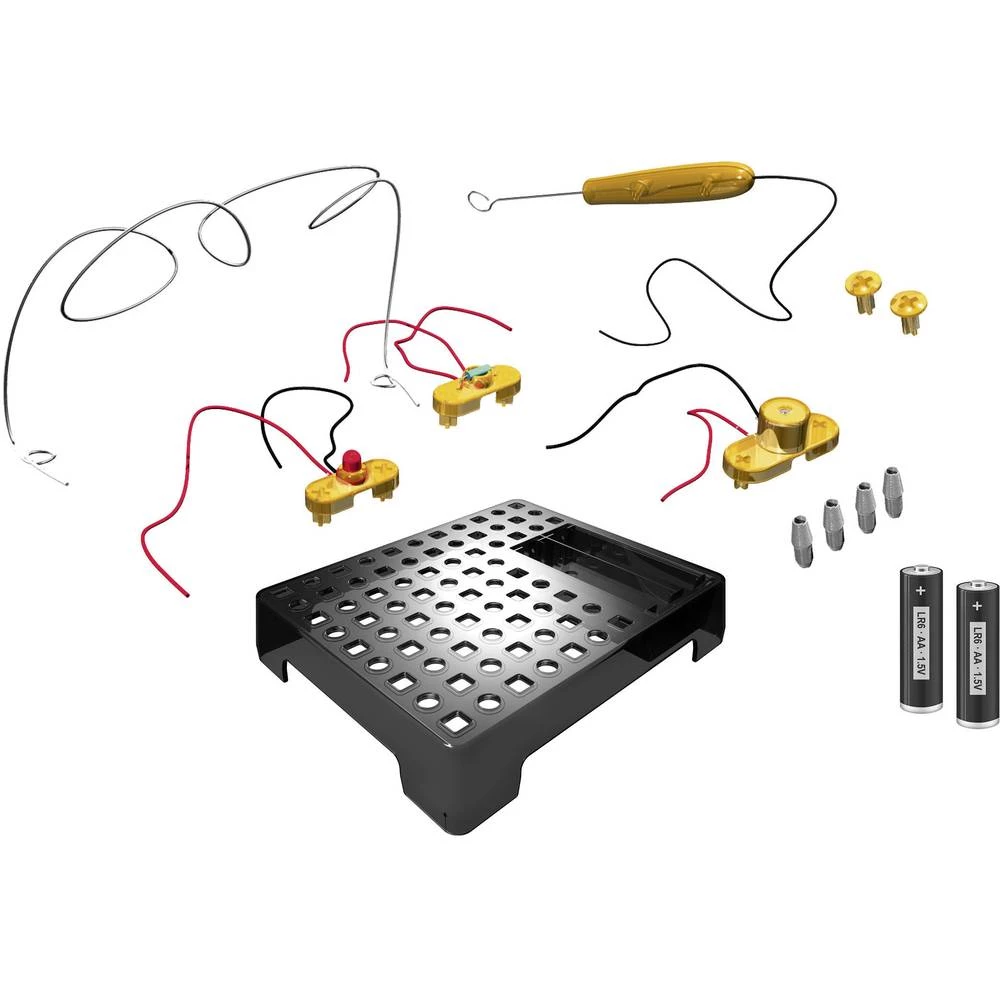 +
LR6 · AA · 1.5V

+
LR6 · AA · 1.5V