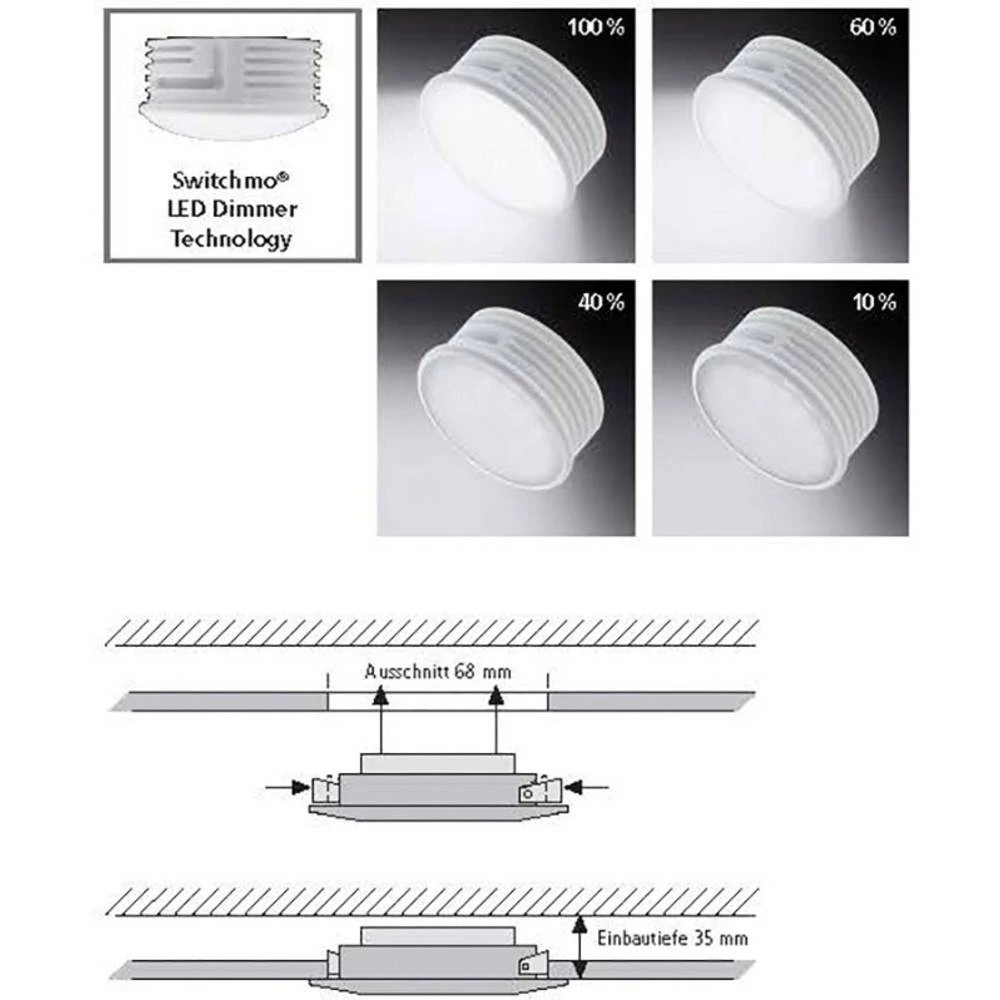 Switchmo®
LED Dimmer
Technology

100 %

60 %

40 %

10 %

Ausschnitt 68 mm

Einbautiefe 35 mm