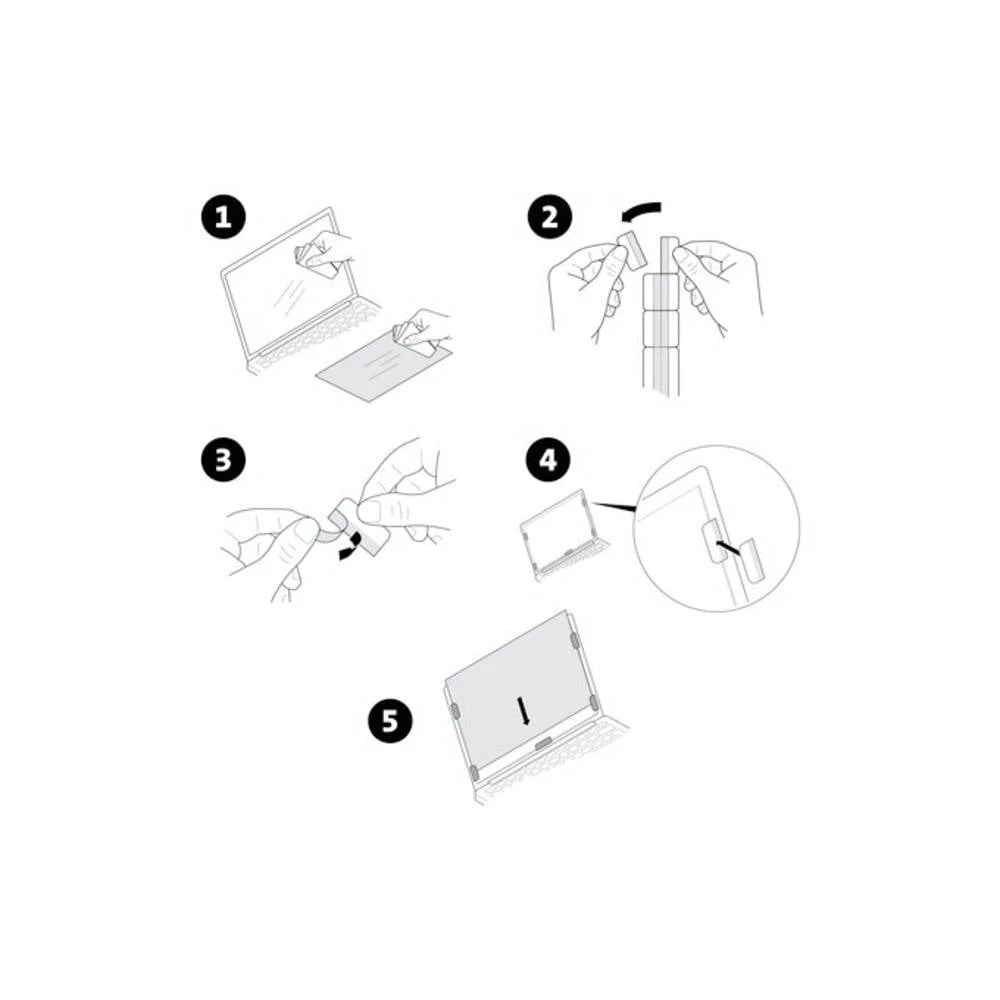 1

2

3

4

5