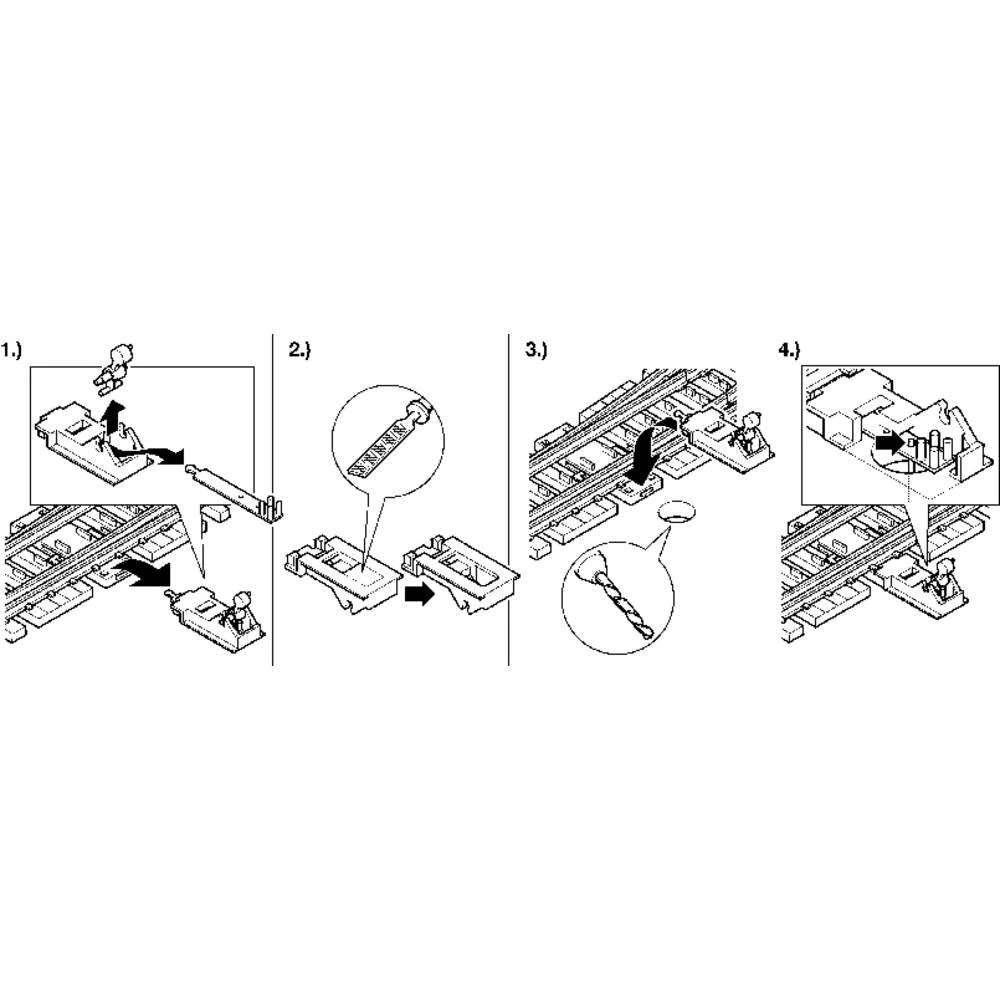 1.)

2.)

3.)

4.)