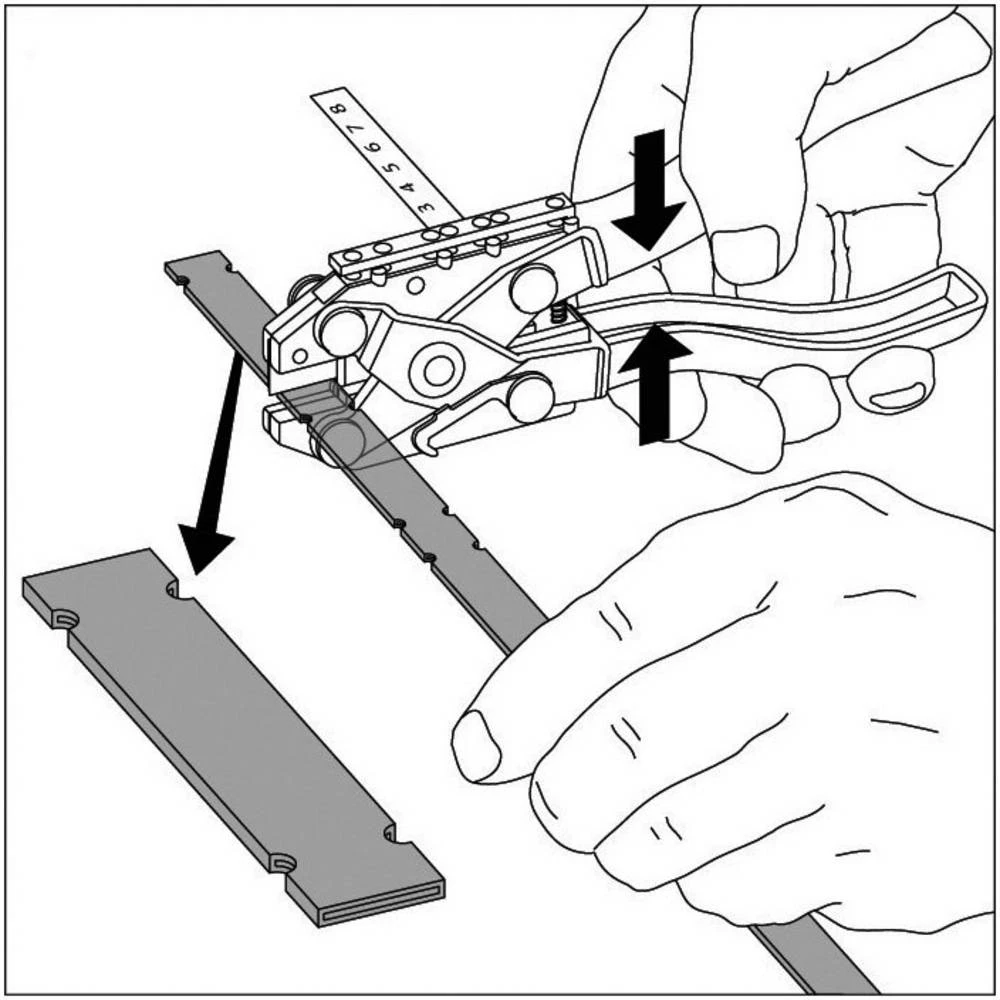 3 4 5 6 7 8