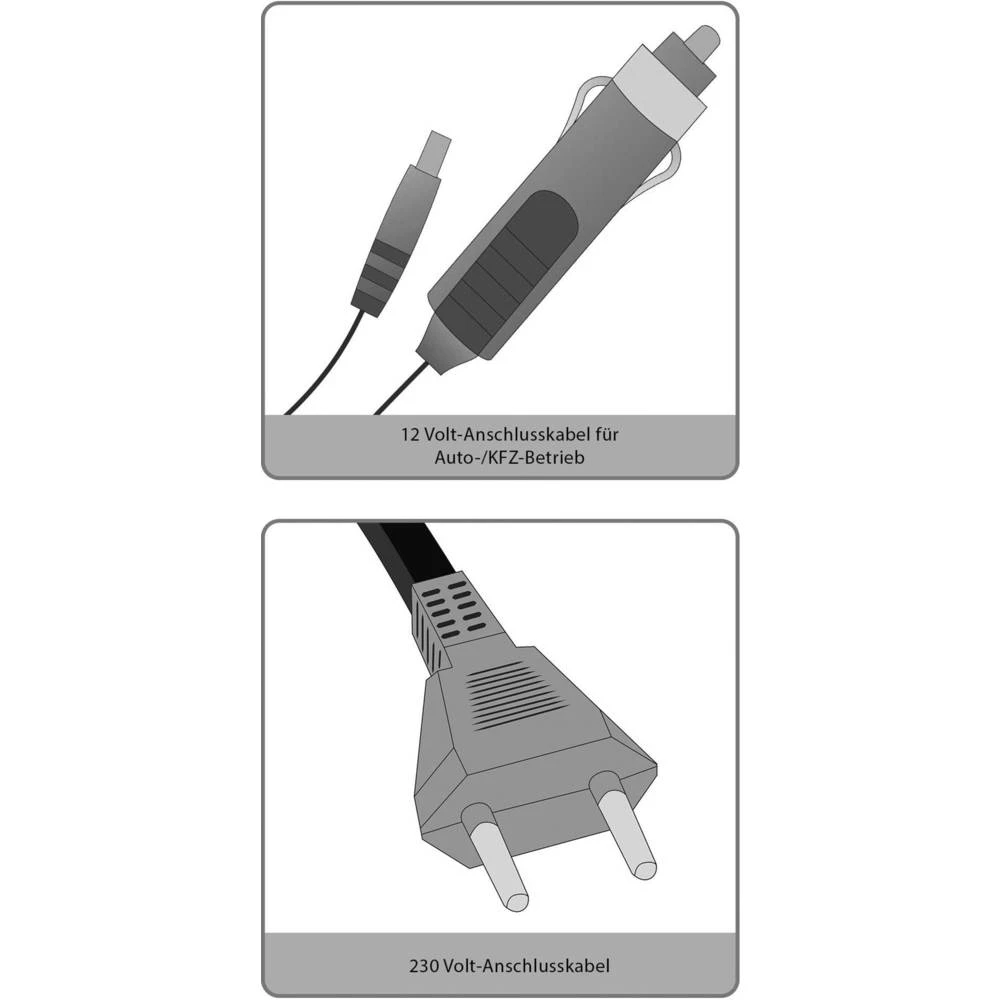 12 Volt-Anschlusskabel für Auto-/KFZ-Betrieb

230 Volt-Anschlusskabel