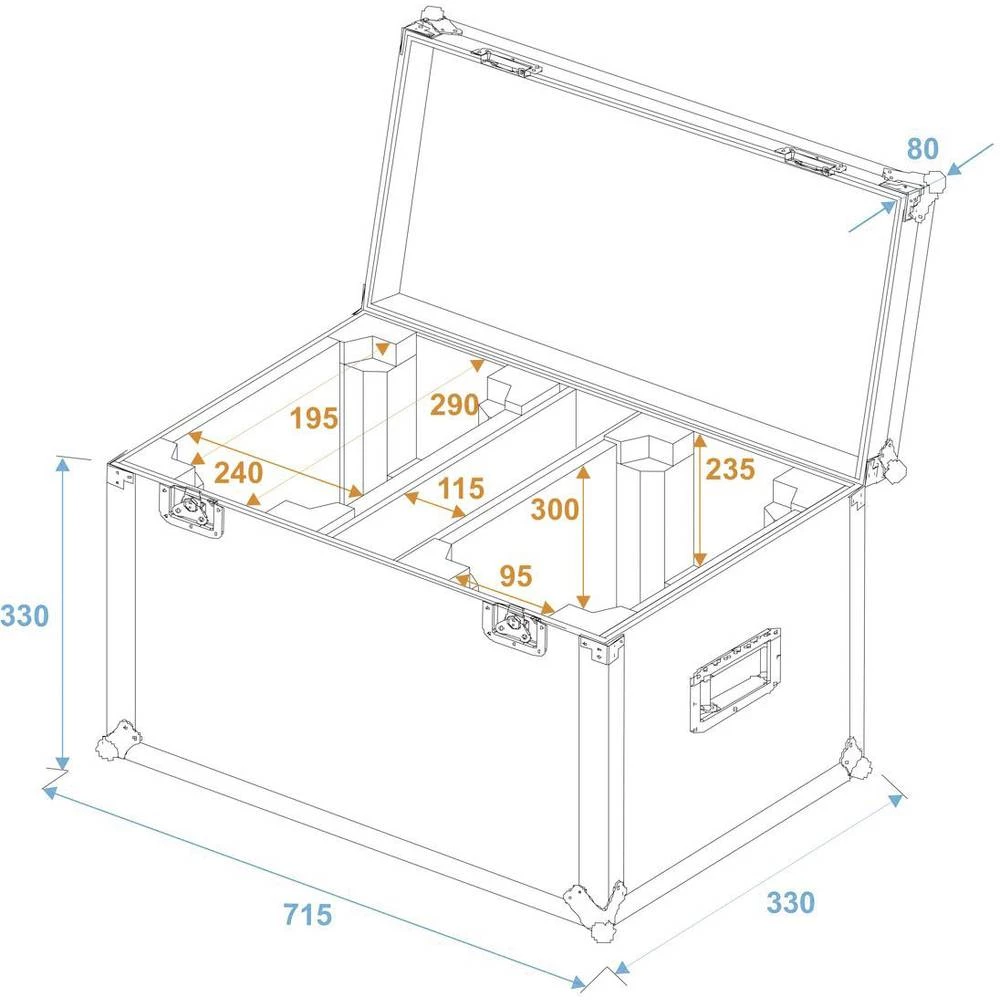 80

195

290

240

115

235

300

95

330

715

330