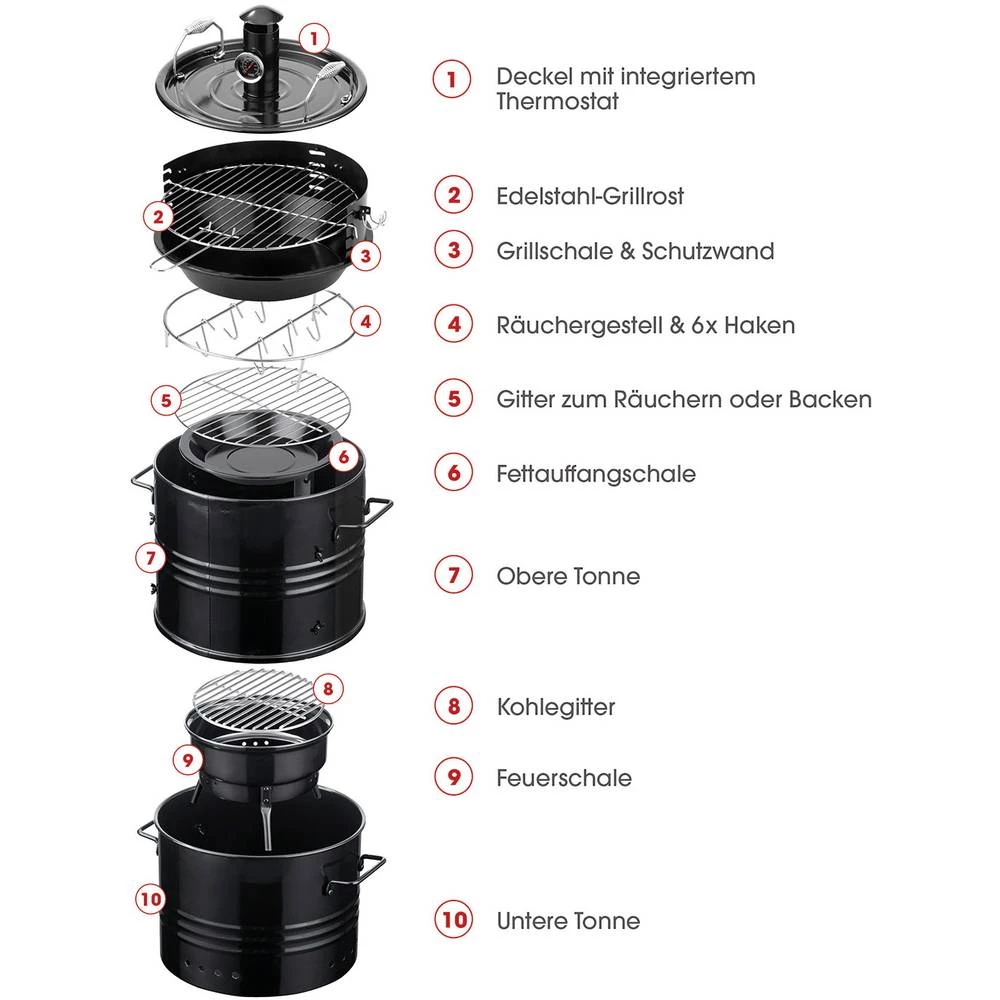 1
2
3
4
5
6
7
8
9
10

1 Deckel mit integriertem Thermostat

2 Edelstahl-Grillrost

3 Grillschale & Schutzwand

4 Räuchergestell & 6x Haken

5 Gitter zum Räuchern oder Backen

6 Fettauffangschale

7 Obere Tonne

8 Kohlegitter

9 Feuerschale

10 Untere Tonne