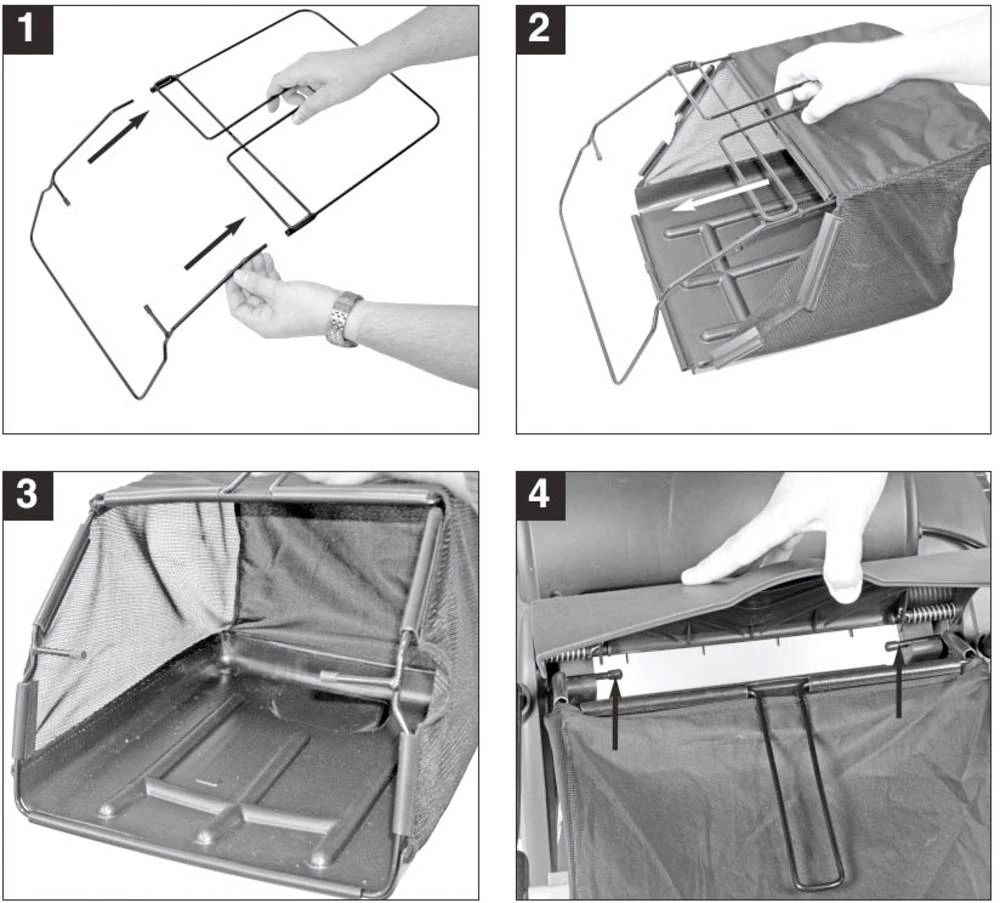 1

2

3

4