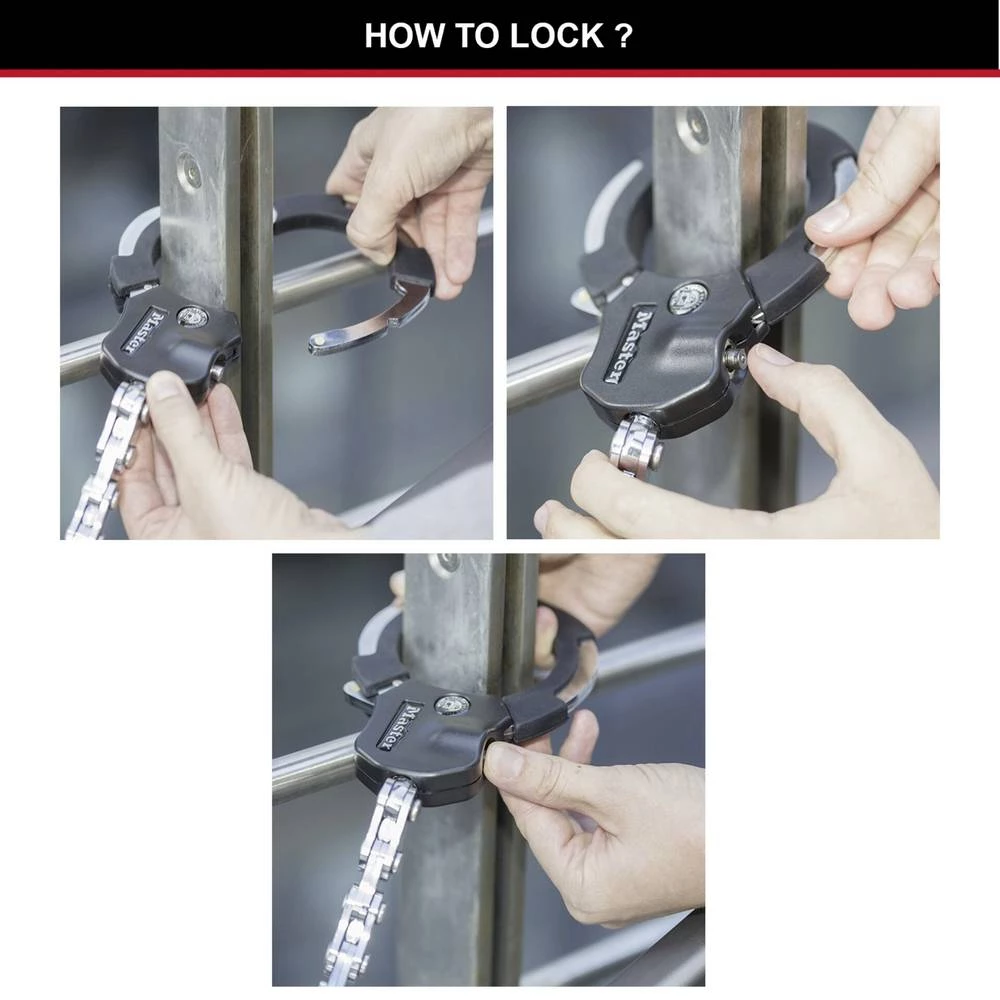 HOW TO LOCK ?

Master

Master

Master