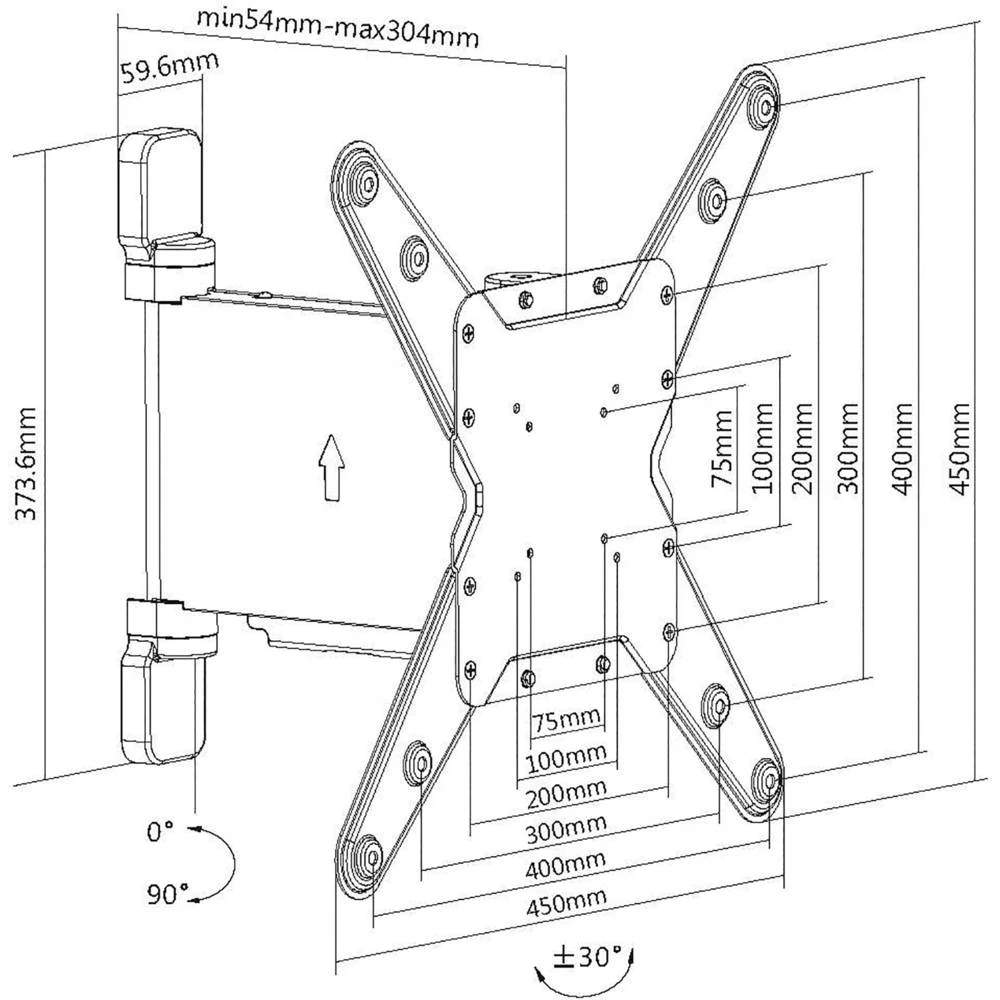 min54mm-max304mm

59.6mm

373.6mm

75mm

100mm

200mm

300mm

400mm

450mm

75mm

100mm

200mm

300mm

400mm

450mm

0°

90°

±30°