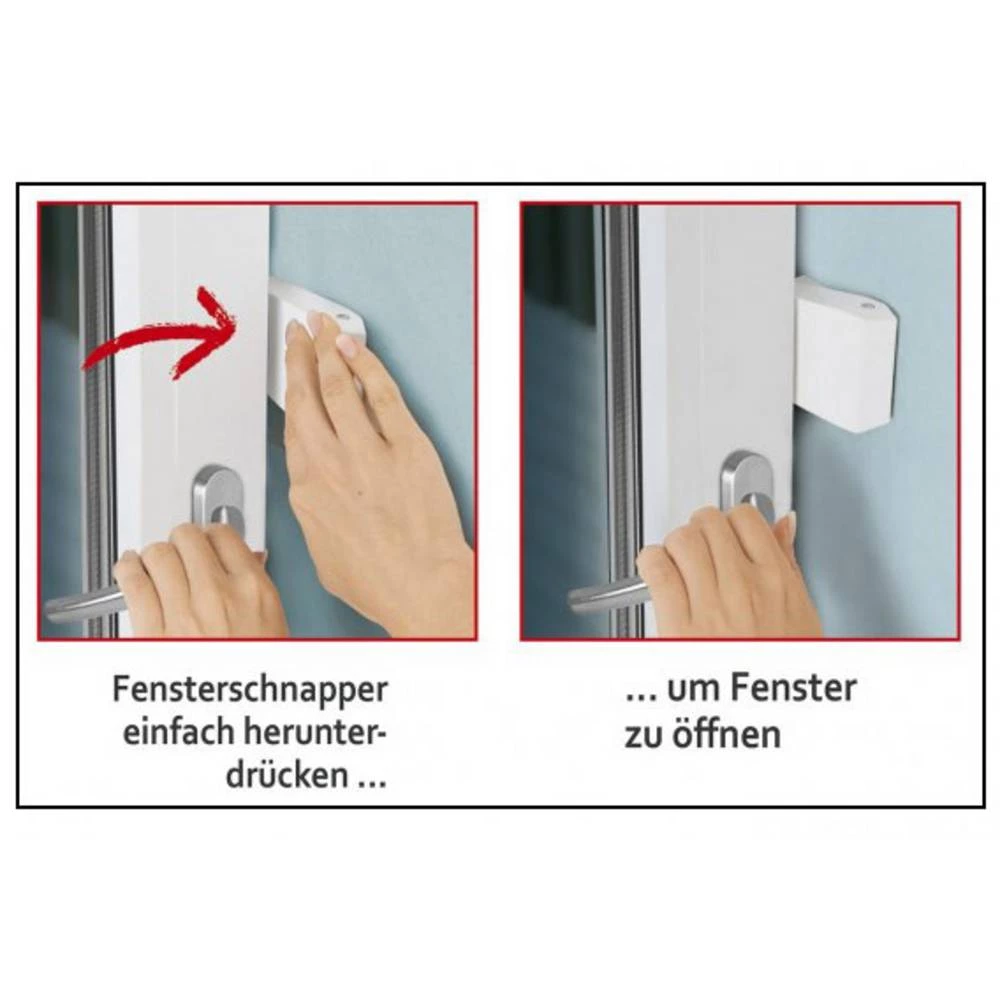 Fensterschnapper einfach herunterdrücken ...

... um Fenster zu öffnen