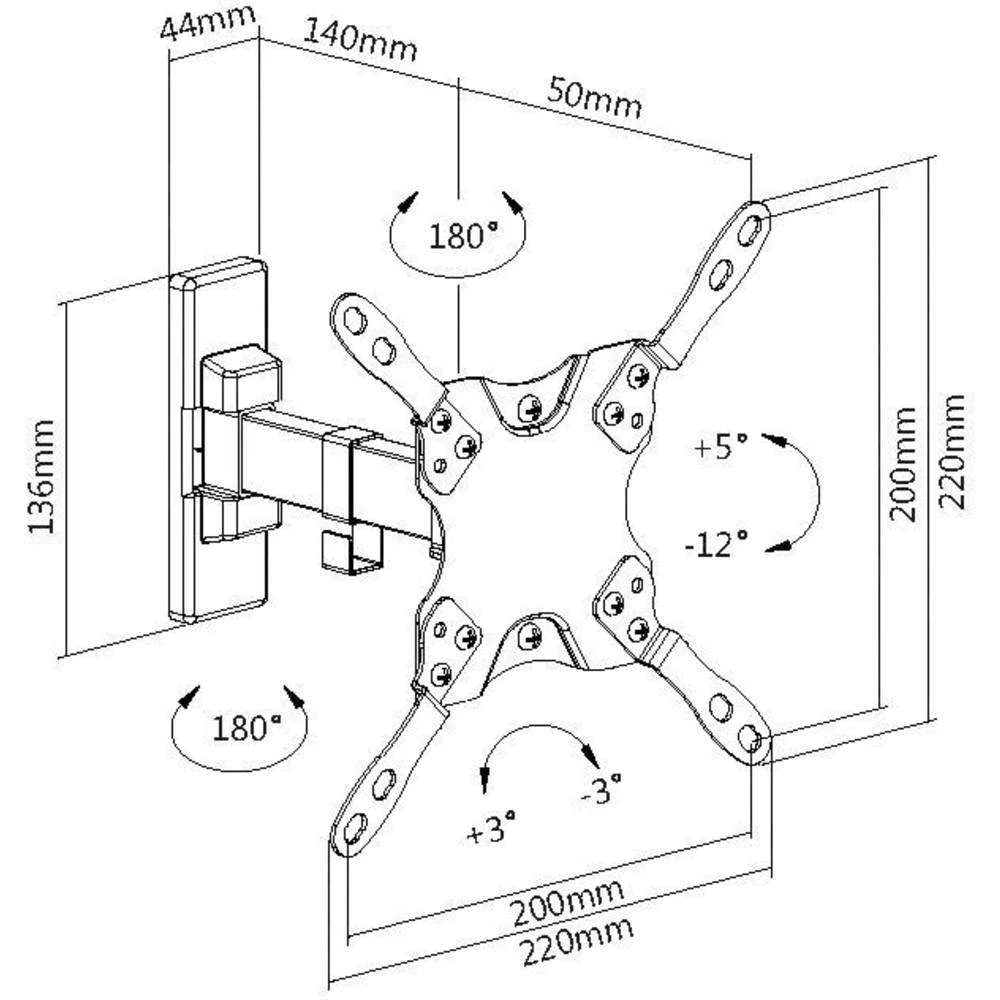 44mm
140mm
50mm
180°
136mm
+5°
-12°
200mm
220mm
180°
+3°
-3°
200mm
220mm