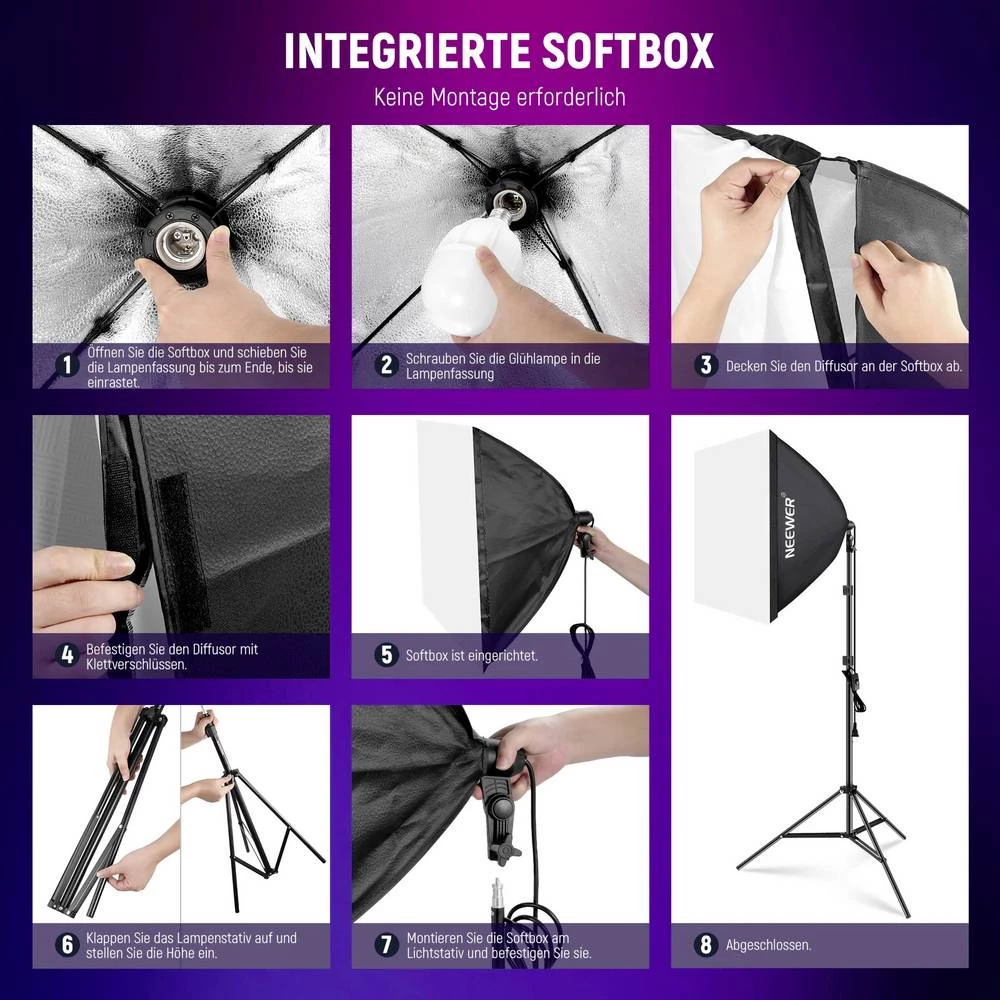 INTEGRIERTE SOFTBOX
Keine Montage erforderlich

1 Öffnen Sie die Softbox und schieben Sie die Lampenfassung bis zum Ende, bis sie einrastet.

2 Schrauben Sie die Glühlampe in die Lampenfassung

3 Decken Sie den Diffusor an der Softbox ab.

4 Befestigen Sie den Diffusor mit Klettverschlüssen.

5 Softbox ist eingerichtet.

NEEWER

6 Klappen Sie das Lampenstativ auf und stellen Sie die Höhe ein.

7 Montieren Sie die Softbox am Lichtstativ und befestigen Sie sie.

8 Abgeschlossen.