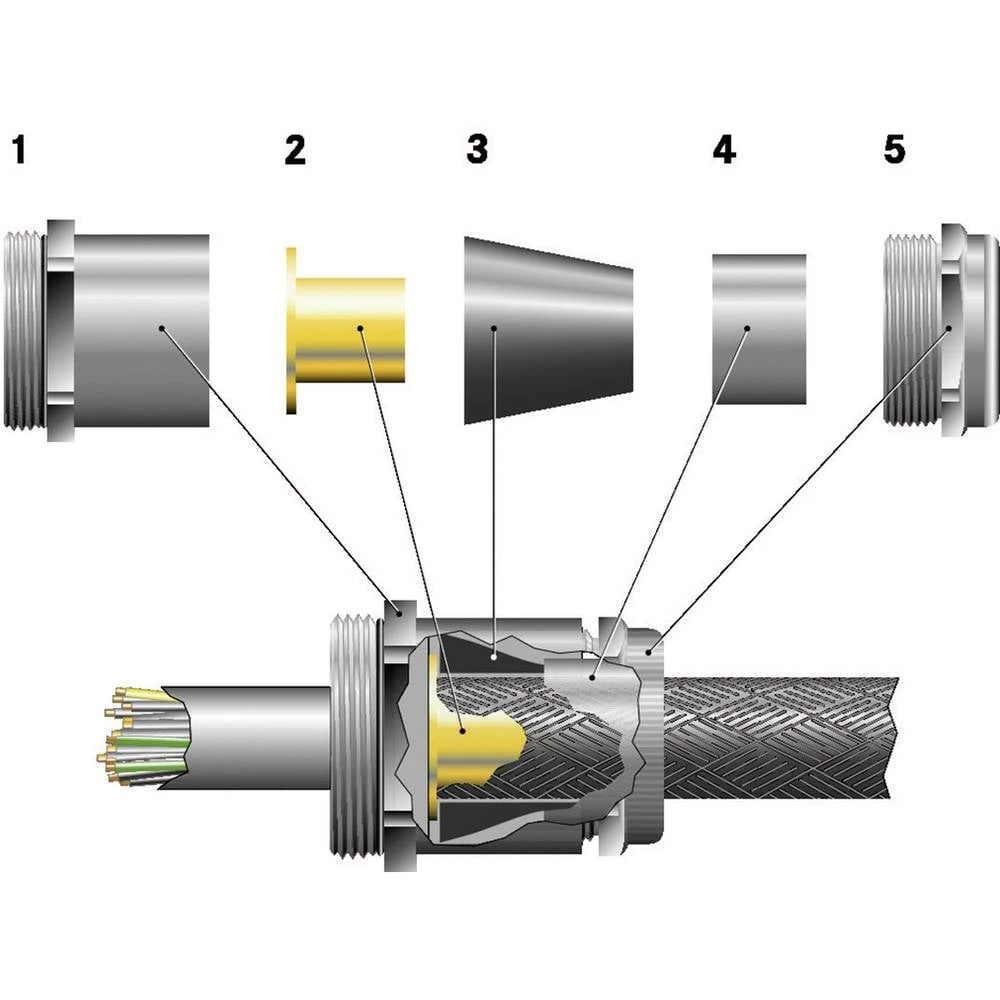 1
2
3
4
5