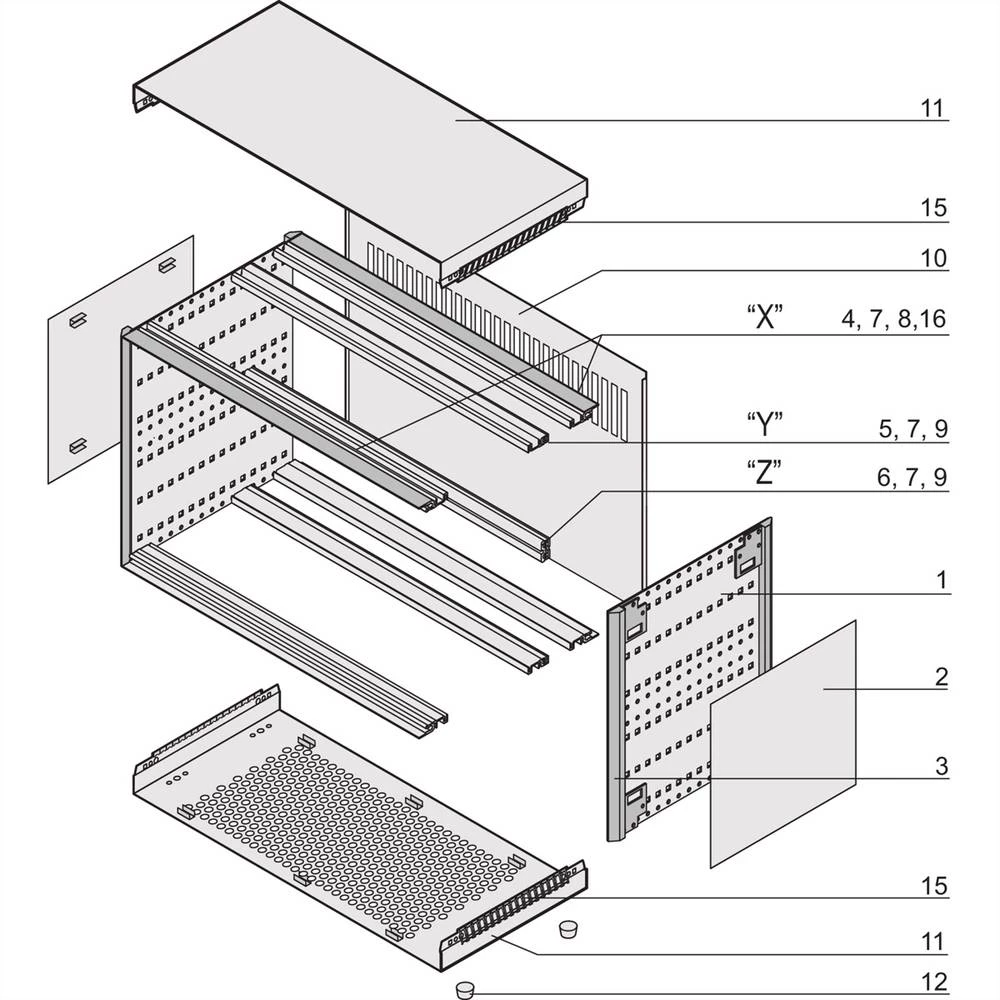 11

15

10

“X” 4, 7, 8,16

“Y” 5, 7, 9

“Z” 6, 7, 9

1

2

3

15

11

12