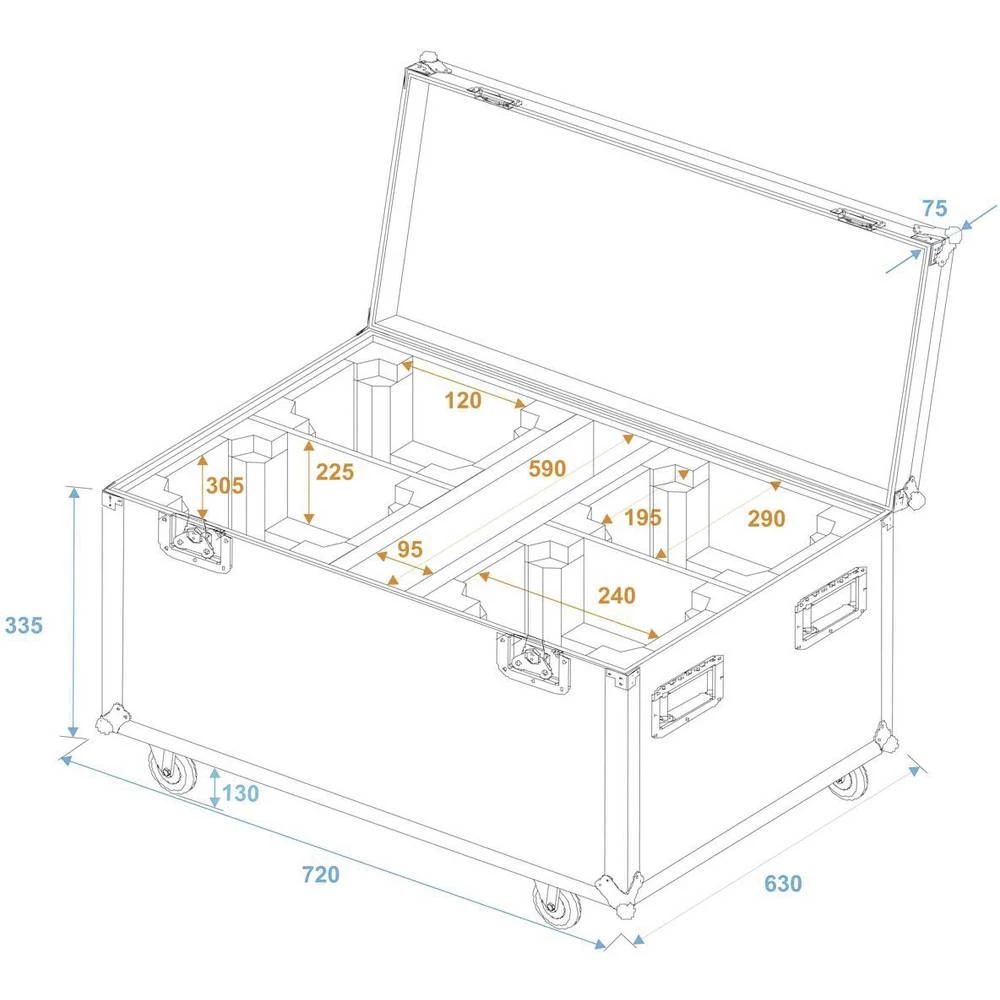 75
120
305
225
590
195
290
95
240
335
130
720
630