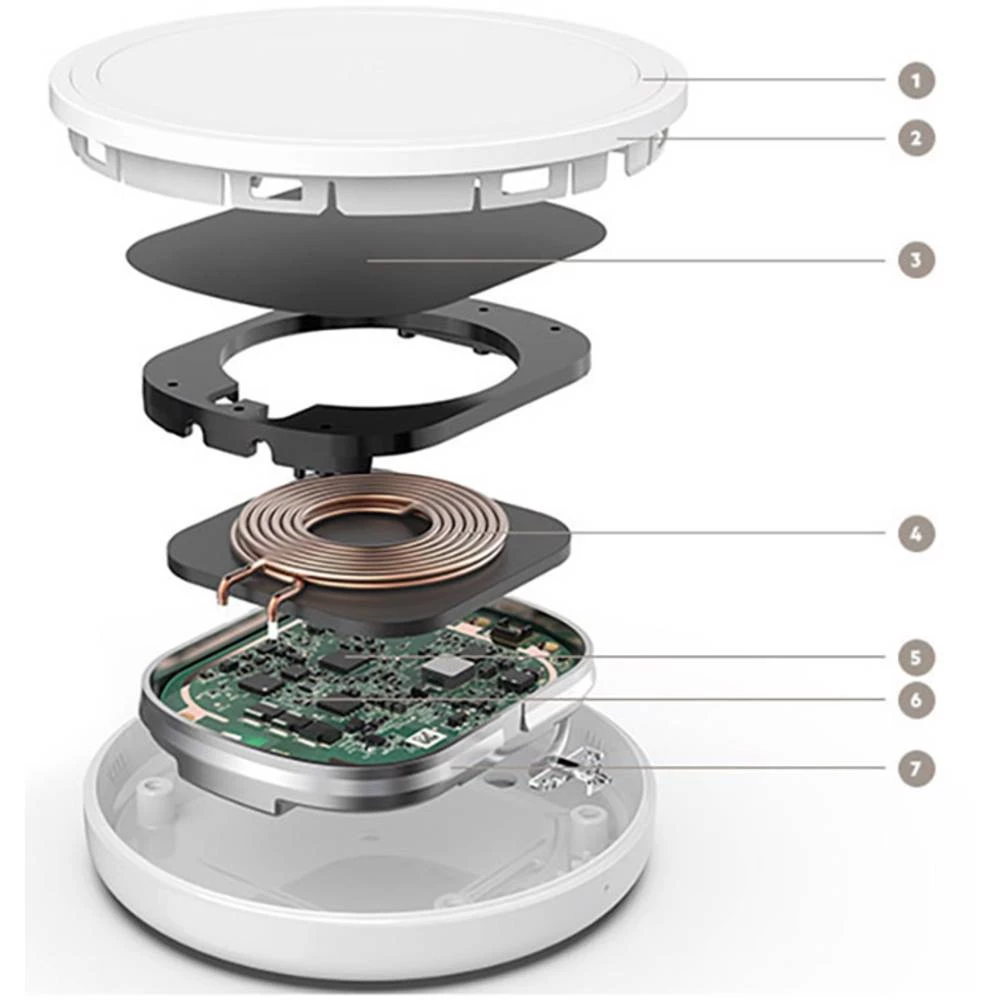 1
2
3
4
5
6
7