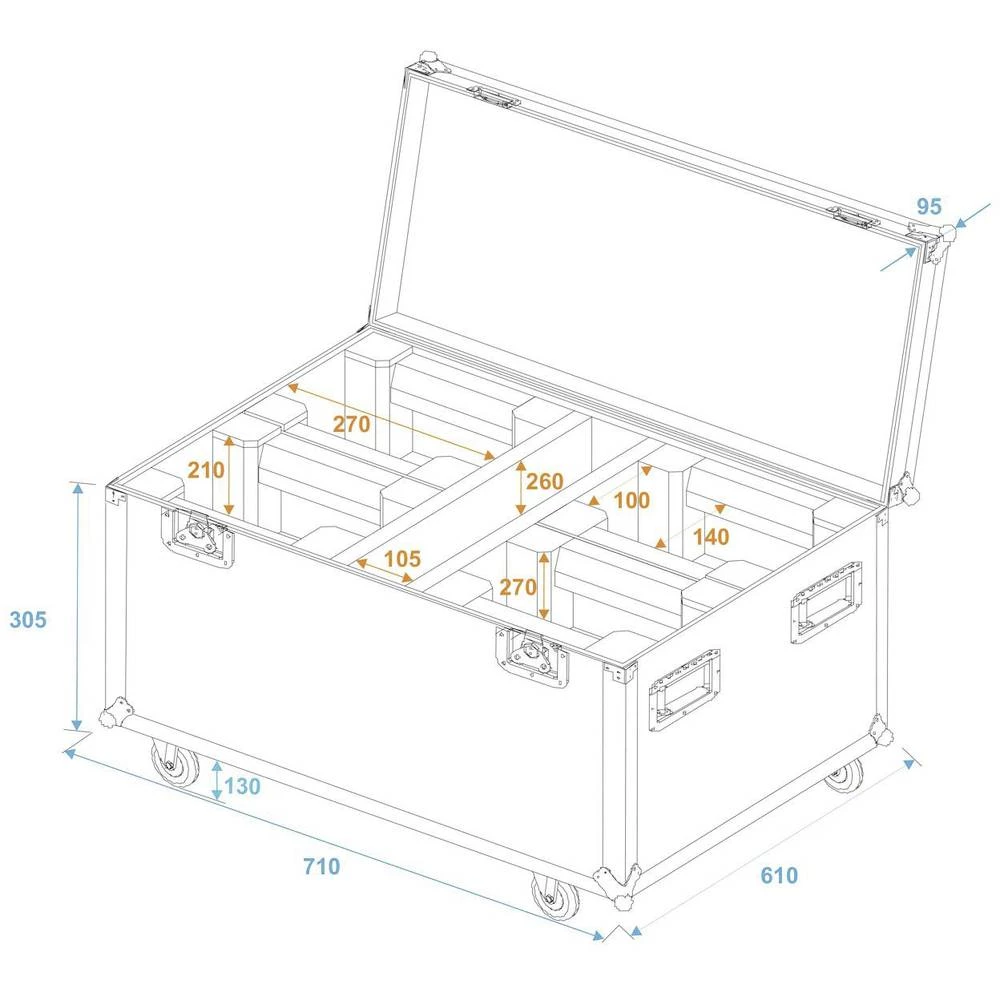 95
270
210
260
100
140
105
270
305
130
710
610