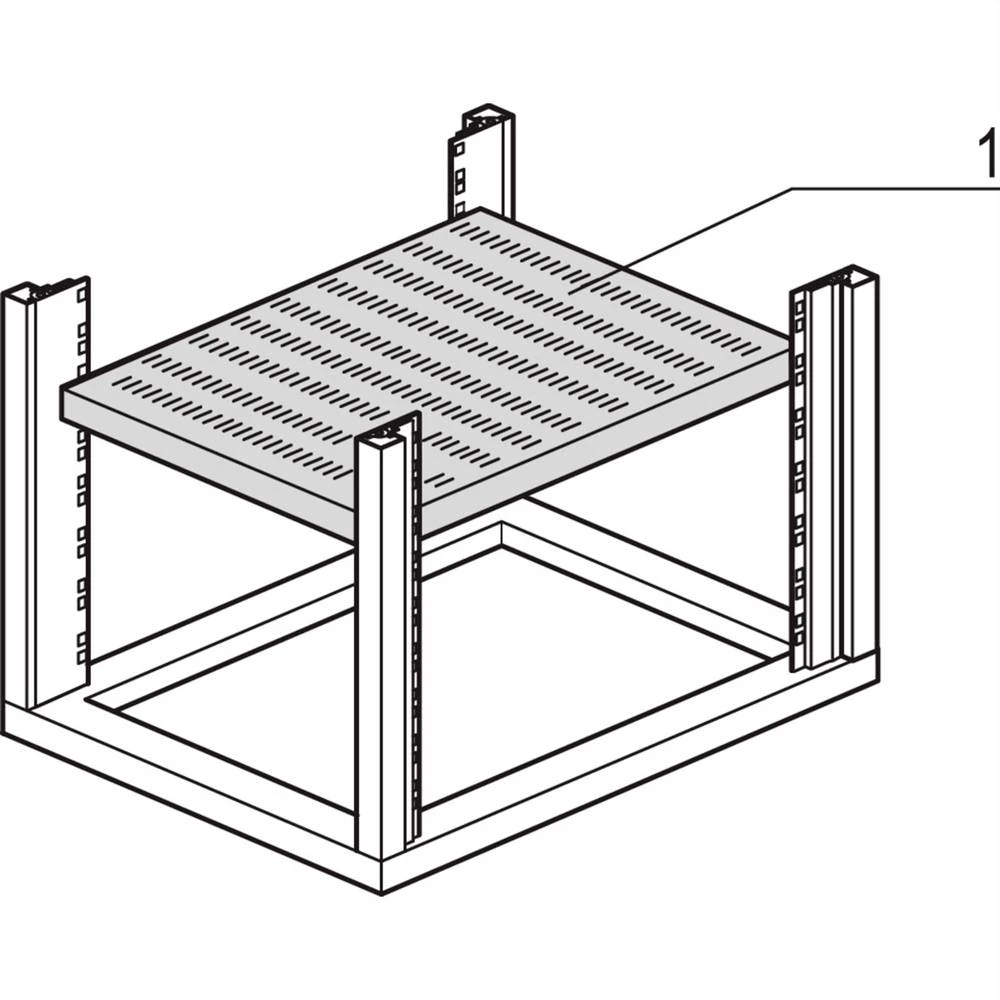 1