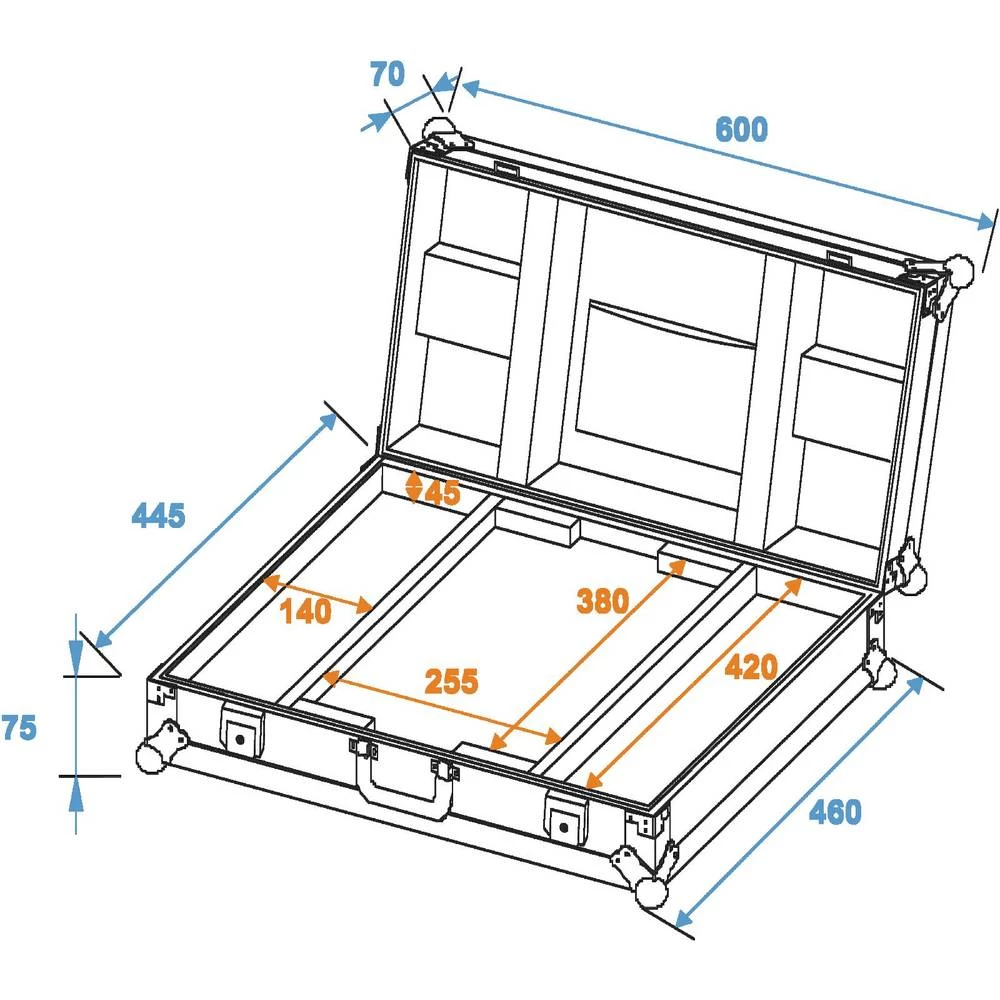 70

600

445

45

140

380

255

420

75

460