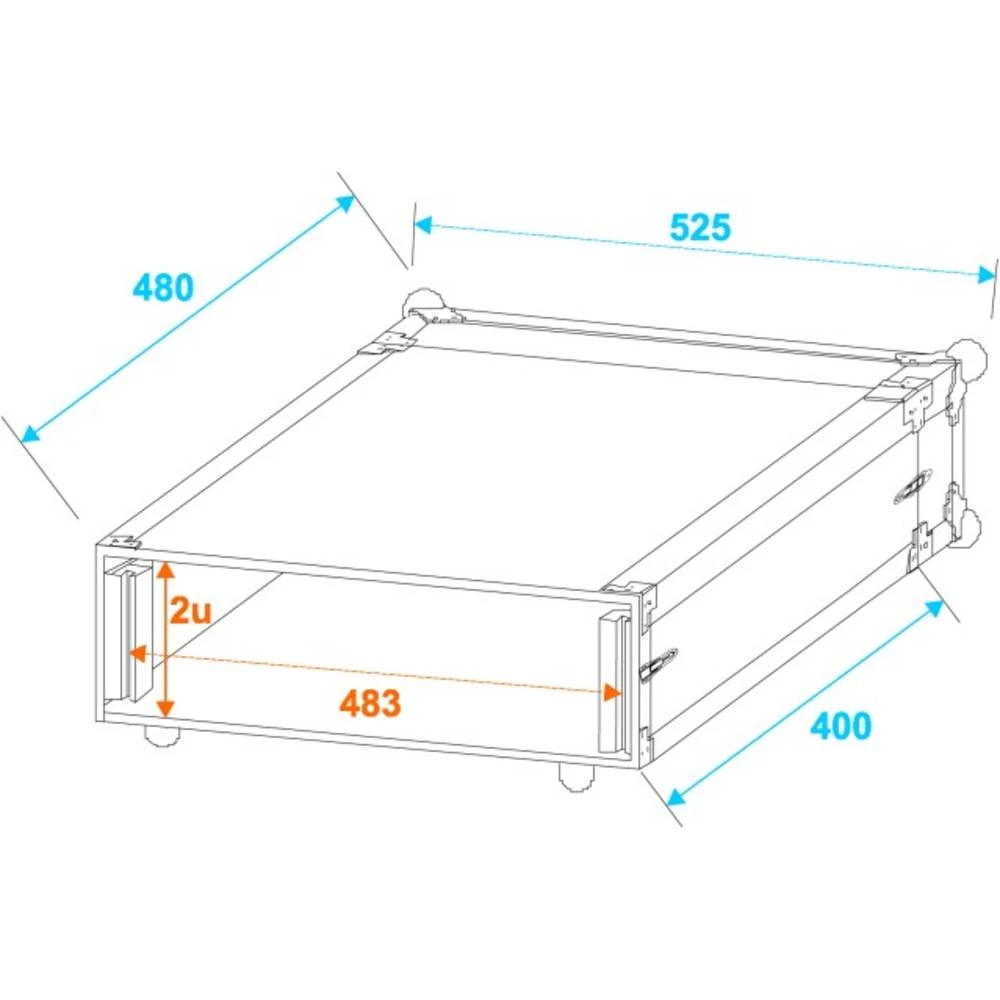 480

525

2u

483

400