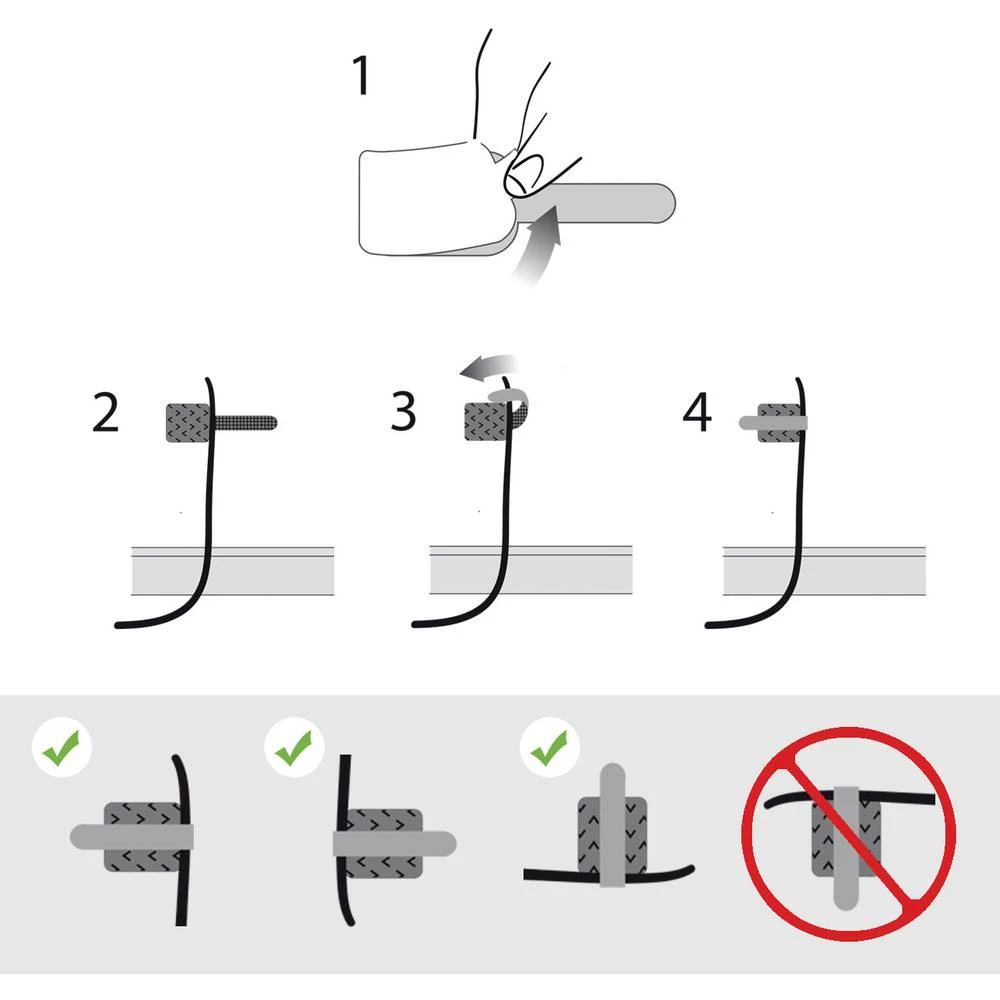 1

2

3

4